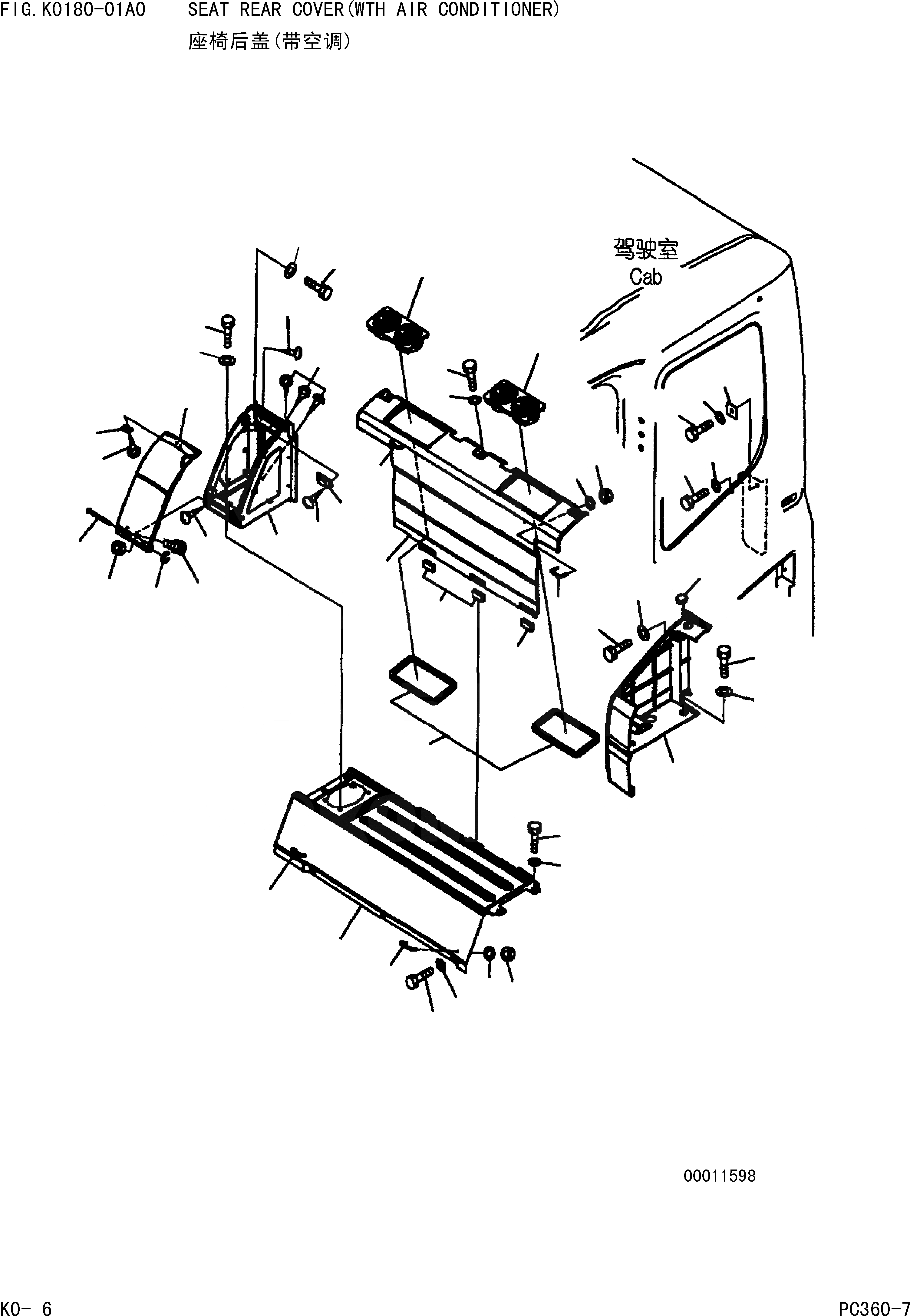 FIG.K0180-01A0 SEAT REAR COVER(WTH AIR CONDITIONER)
座椅后盖(带空调)

驾驶室
Cab

00011598

K0- 6

PC360-7