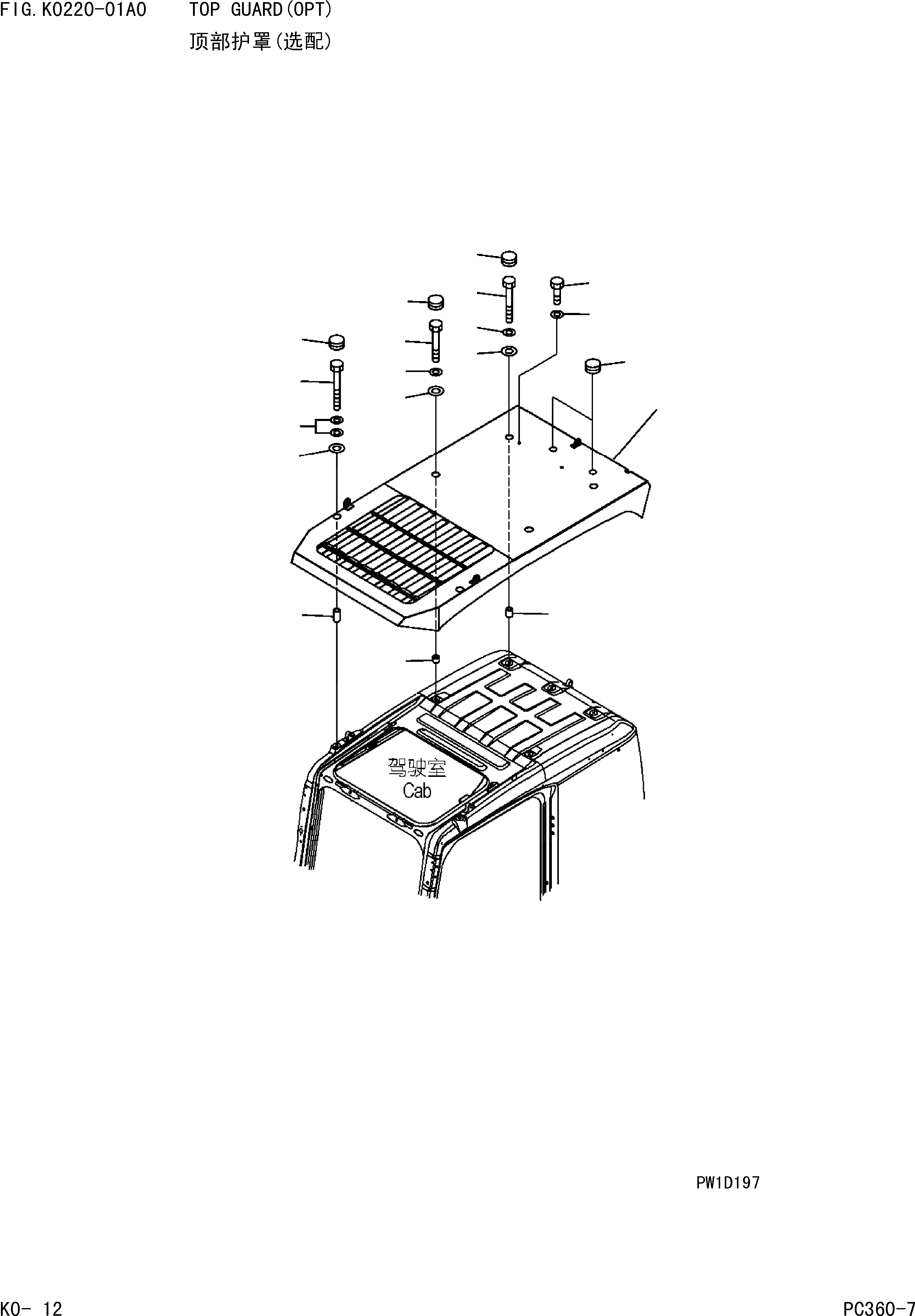 FIG.K0220-01A0 TOP GUARD(OPT)
顶部护罩(选配)

驾驶室
Cab

PW1D197

K0- 12

PC360-7