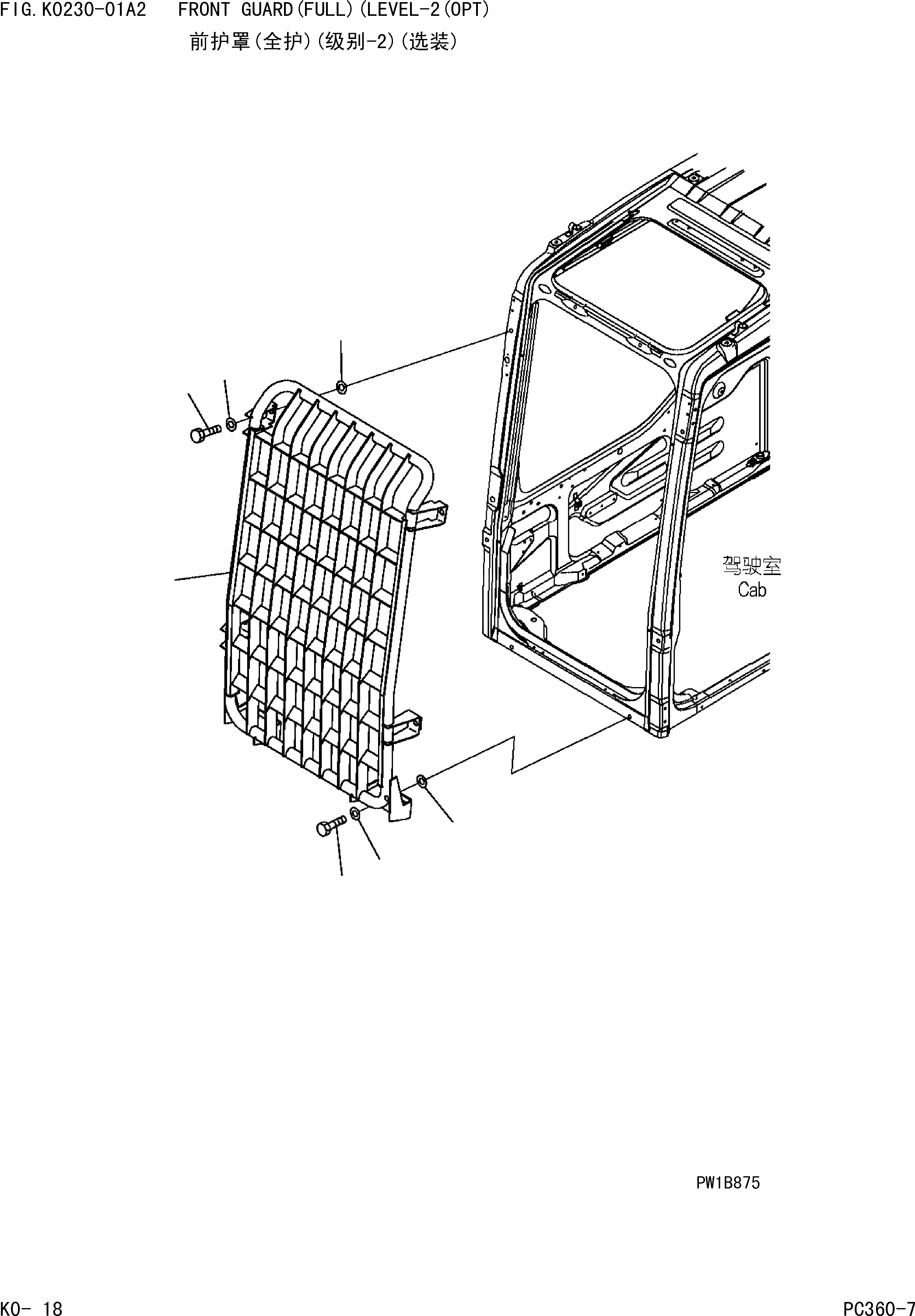 FIG.K0230-01A2 FRONT GUARD(FULL)(LEVEL-2(OPT)
前护罩(全护)(级别-2)(选装)

驾驶室
Cab

PW1B875

K0- 18

PC360-7