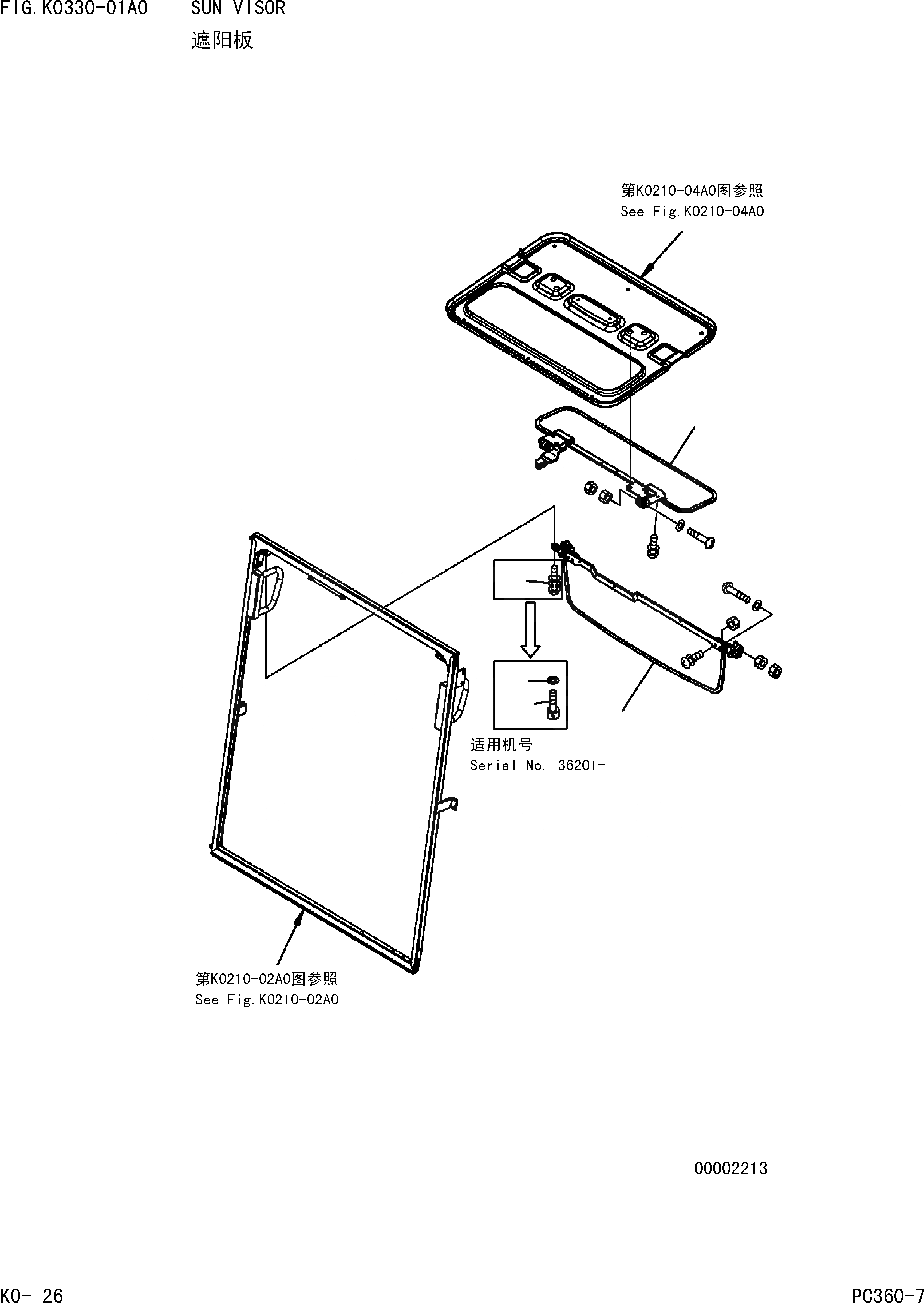 FIG.K0330-01A0 SUN VISOR
遮阳板

第K0210-04A0图参照
See Fig.K0210-04A0

适用机号
Serial No. 36201-

第K0210-02A0图参照
See Fig.K0210-02A0

00002213

K0- 26

PC360-7