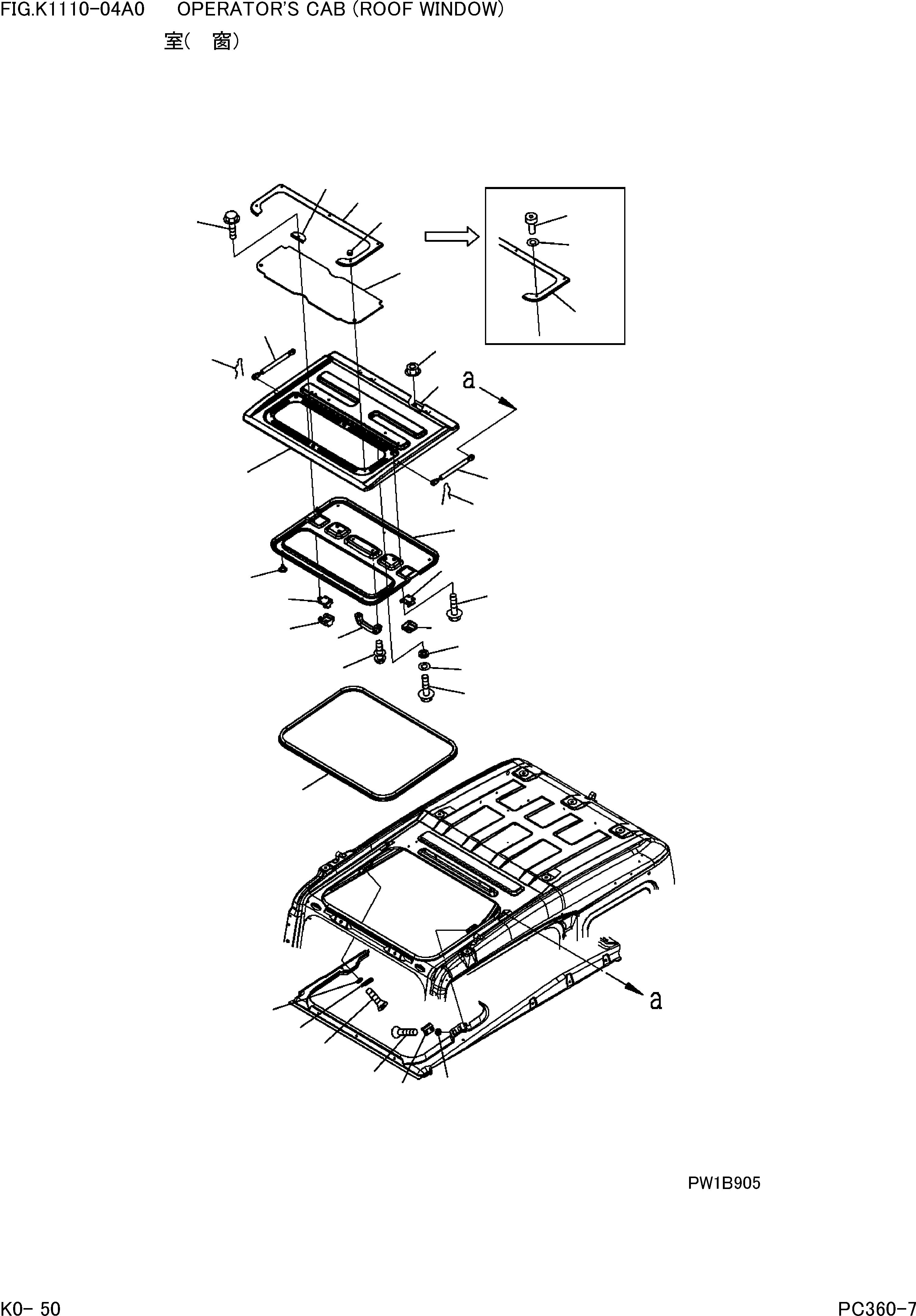 FIG.K1110-04A0 OPERATOR'S CAB (ROOF WINDOW)

室( 窗)

a

a

PW1B905

K0- 50

PC360-7