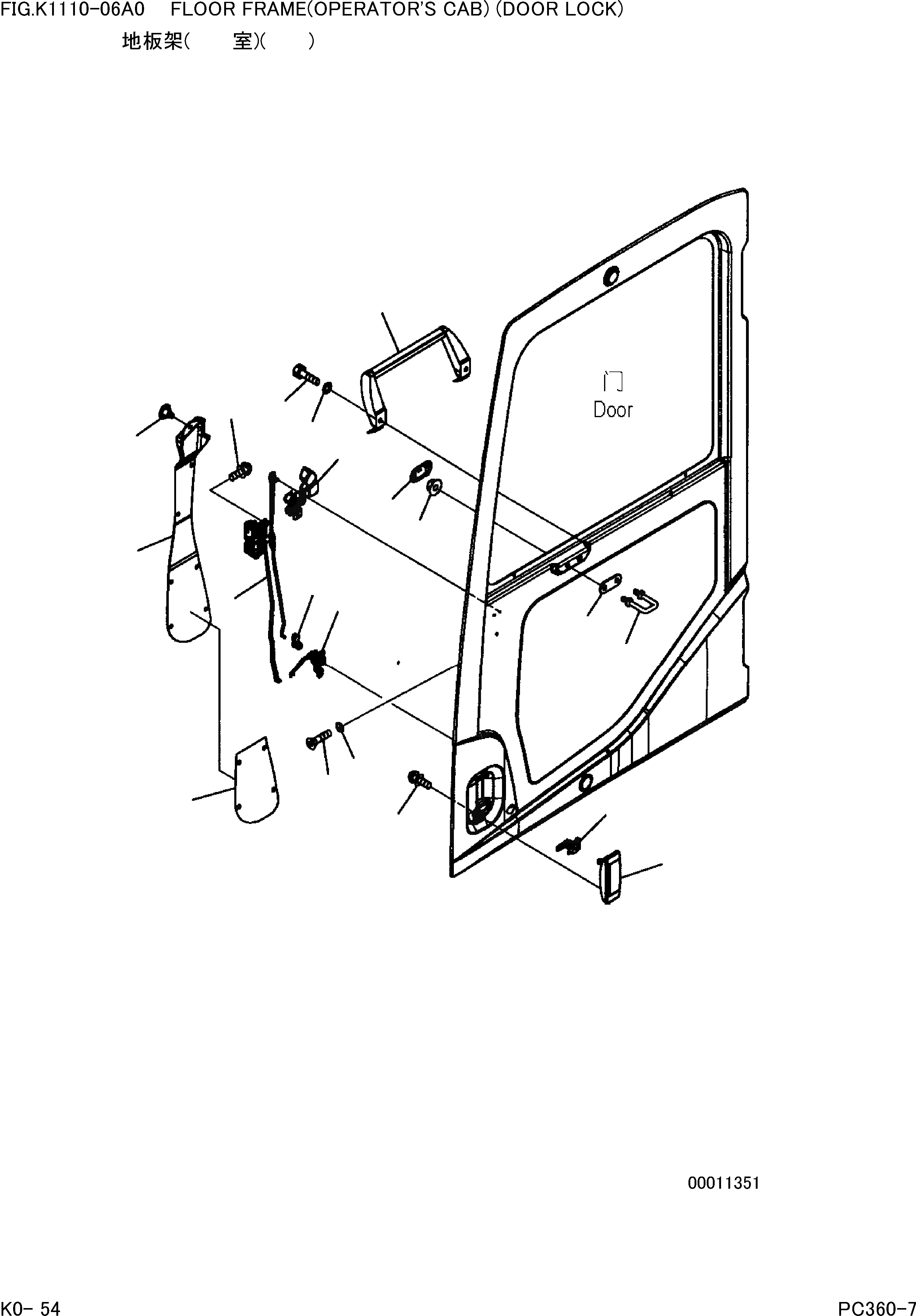 FIG.K1110-06A0 FLOOR FRAME(OPERATOR'S CAB) (DOOR LOCK)

地板架( 室)( )

门
Door

00011351

K0- 54

PC360-7