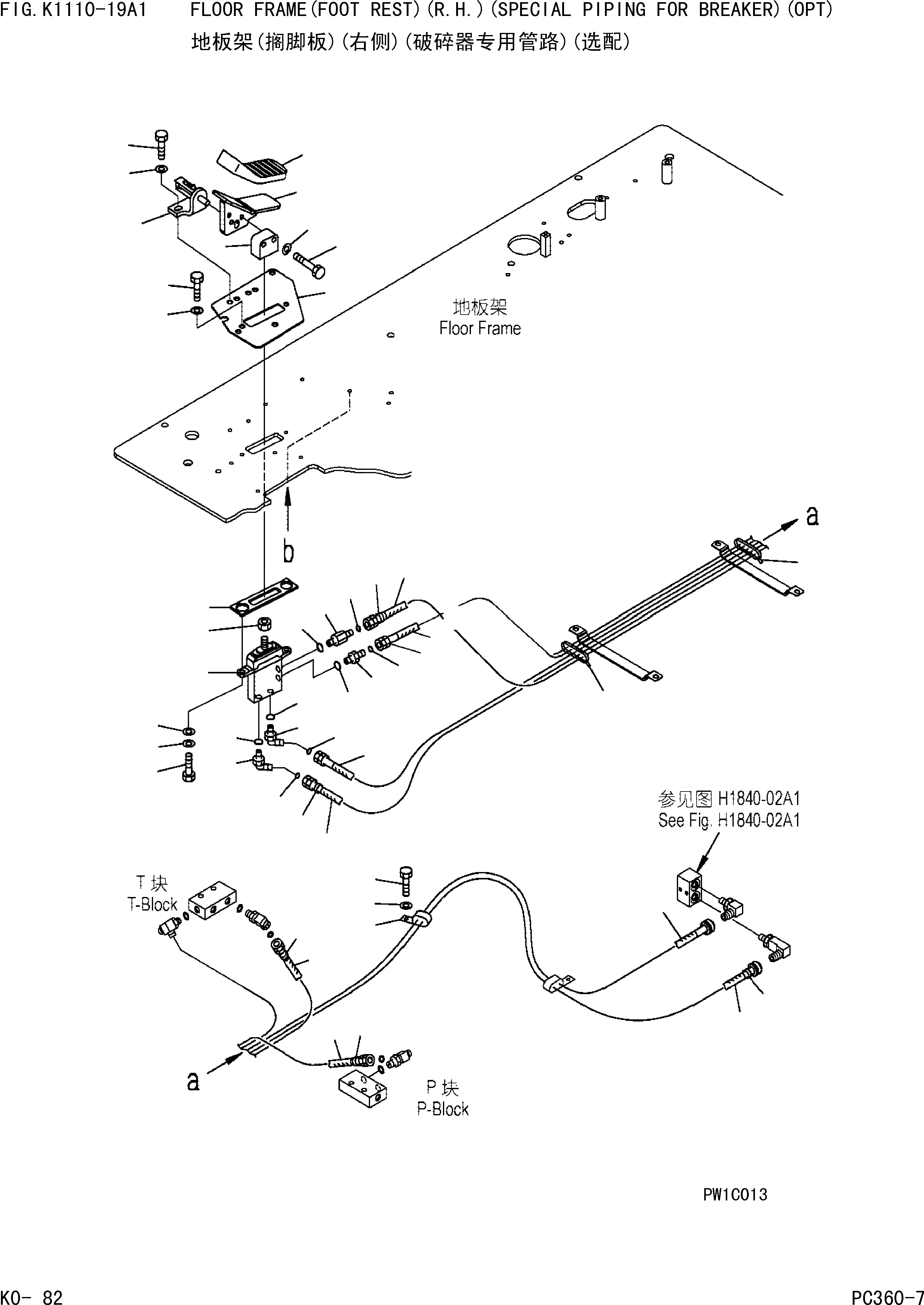 FIG.K1110-19A1 FLOOR FRAME(FOOT REST)(R.H.)(SPECIAL PIPING FOR BREAKER)(OPT)
地板架(搁脚板)(右侧)(破碎器专用管路)(选配)

地板架
Floor Frame

a

b

参见图 H1840-02A1
See Fig. H1840-02A1

T 块
T-Block

a

P 块
P-Block

PW1C013

KO- 82

PC360-7