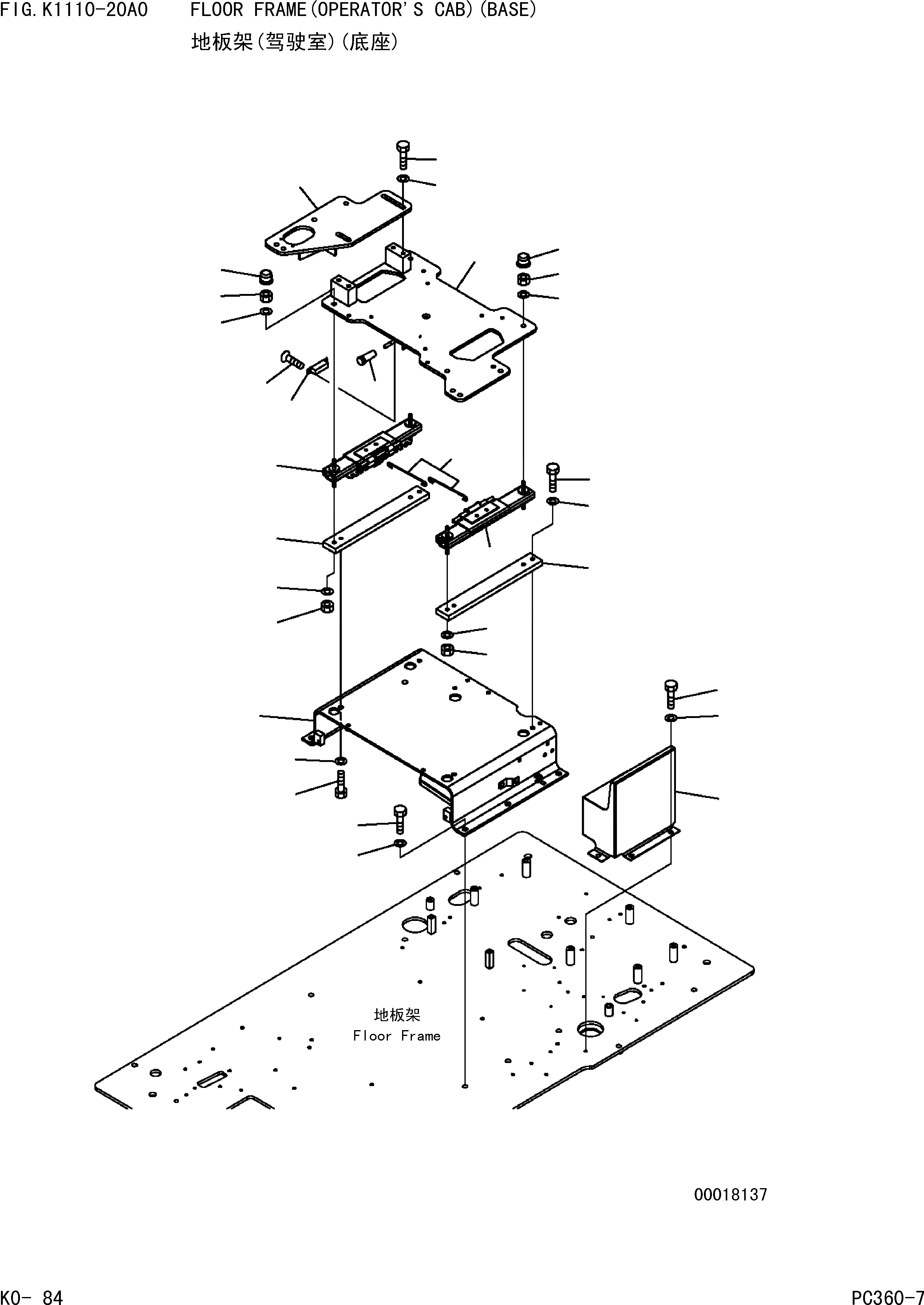 FIG.K1110-20A0 FLOOR FRAME(OPERATOR'S CAB)(BASE)
地板架(驾驶室)(底座)

地板架
Floor Frame

00018137

K0- 84

PC360-7