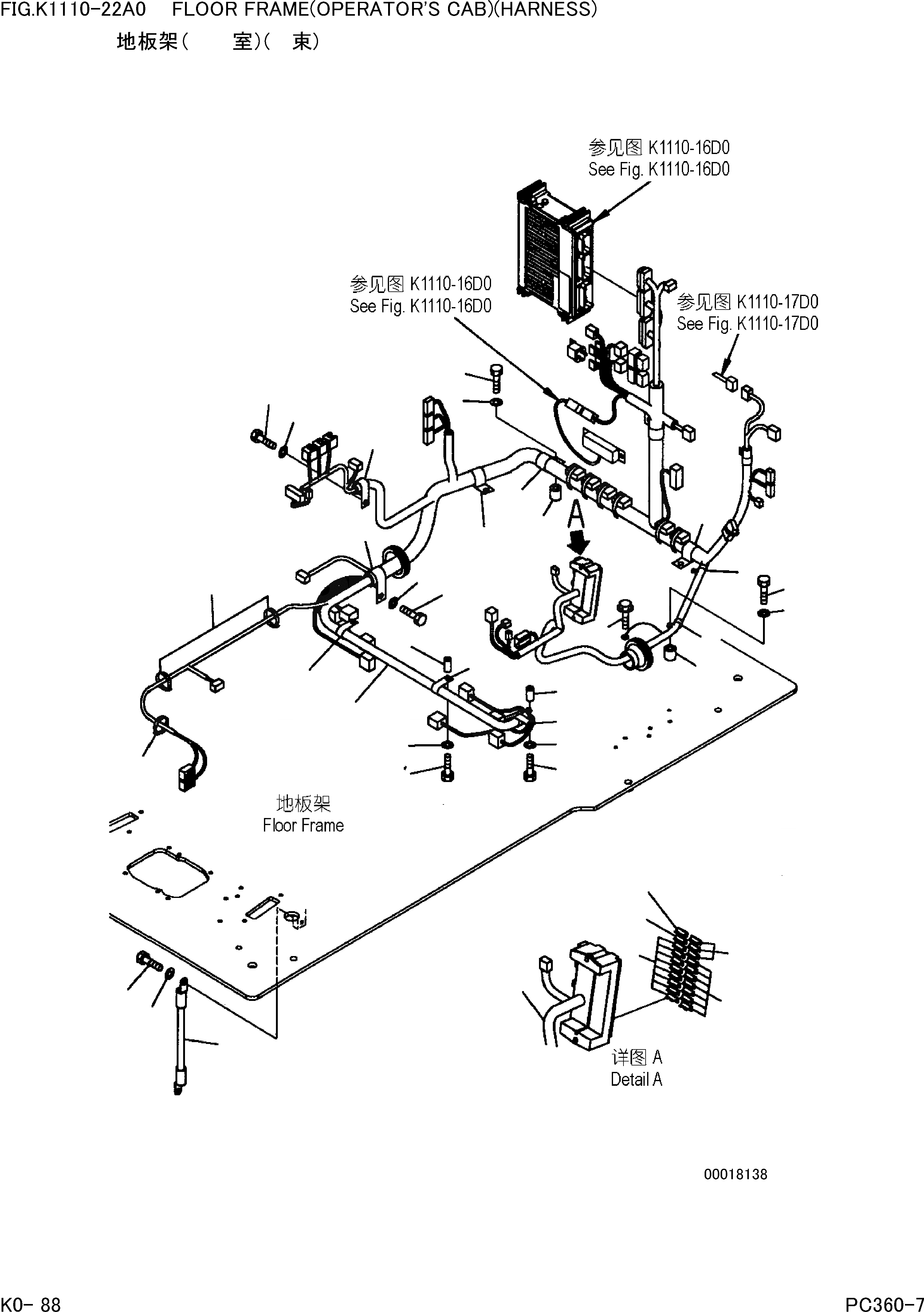 FIG.K1110-22A0 FLOOR FRAME(OPERATOR'S CAB)(HARNESS)

地板架( 室)( 束)

参见图 K1110-16D0
See Fig. K1110-16D0

参见图 K1110-16D0
See Fig. K1110-16D0

参见图 K1110-17D0
See Fig. K1110-17D0

A

地板架
Floor Frame

详图 A
Detail A

00018138

K0- 88

PC360-7