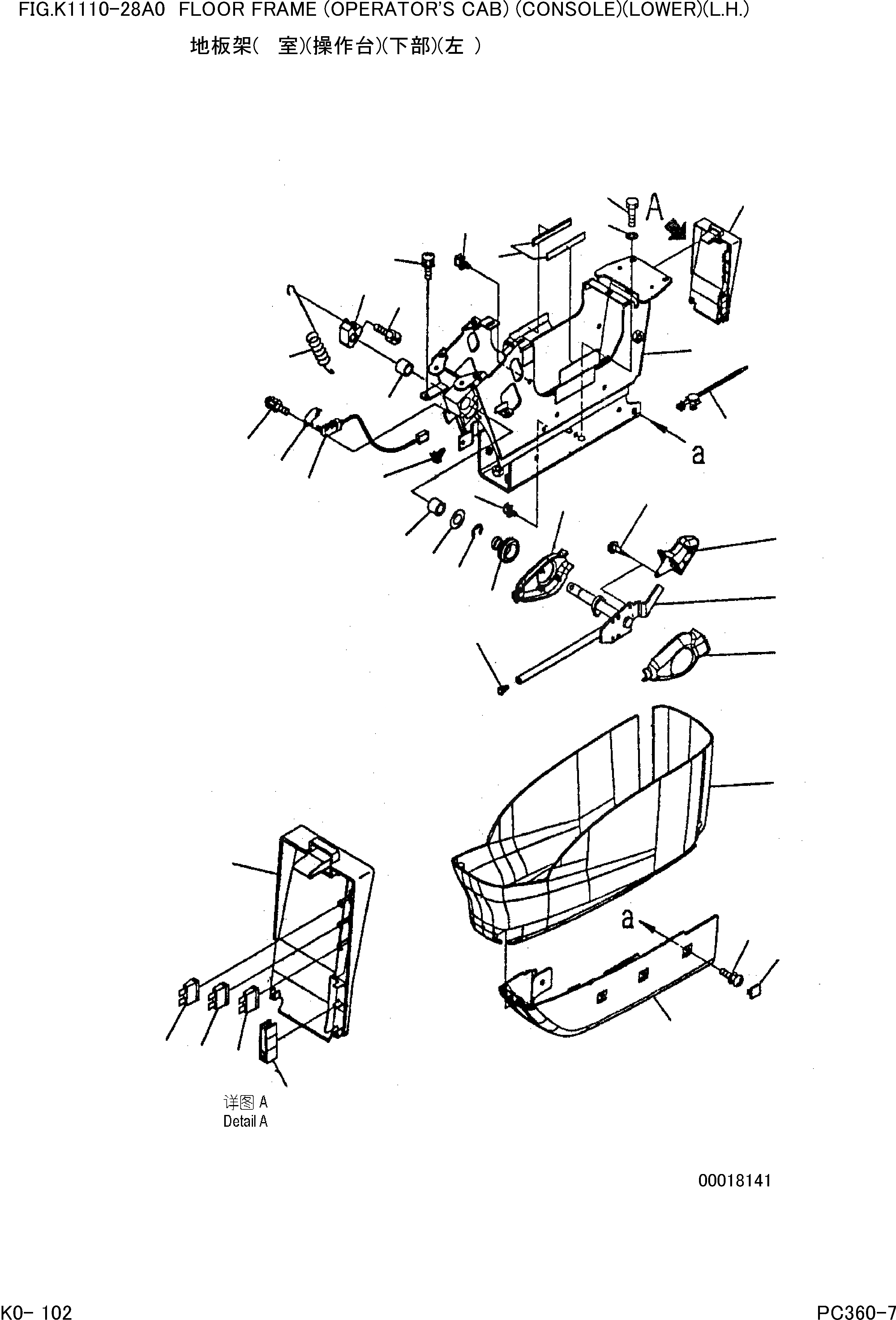 FIG.K1110-28A0 FLOOR FRAME (OPERATOR'S CAB) (CONSOLE)(LOWER)(L.H.)

地板架( 室)(操作台)(下部)(左 )

A

a

a

详图 A
Detail A

00018141

K0- 102

PC360-7