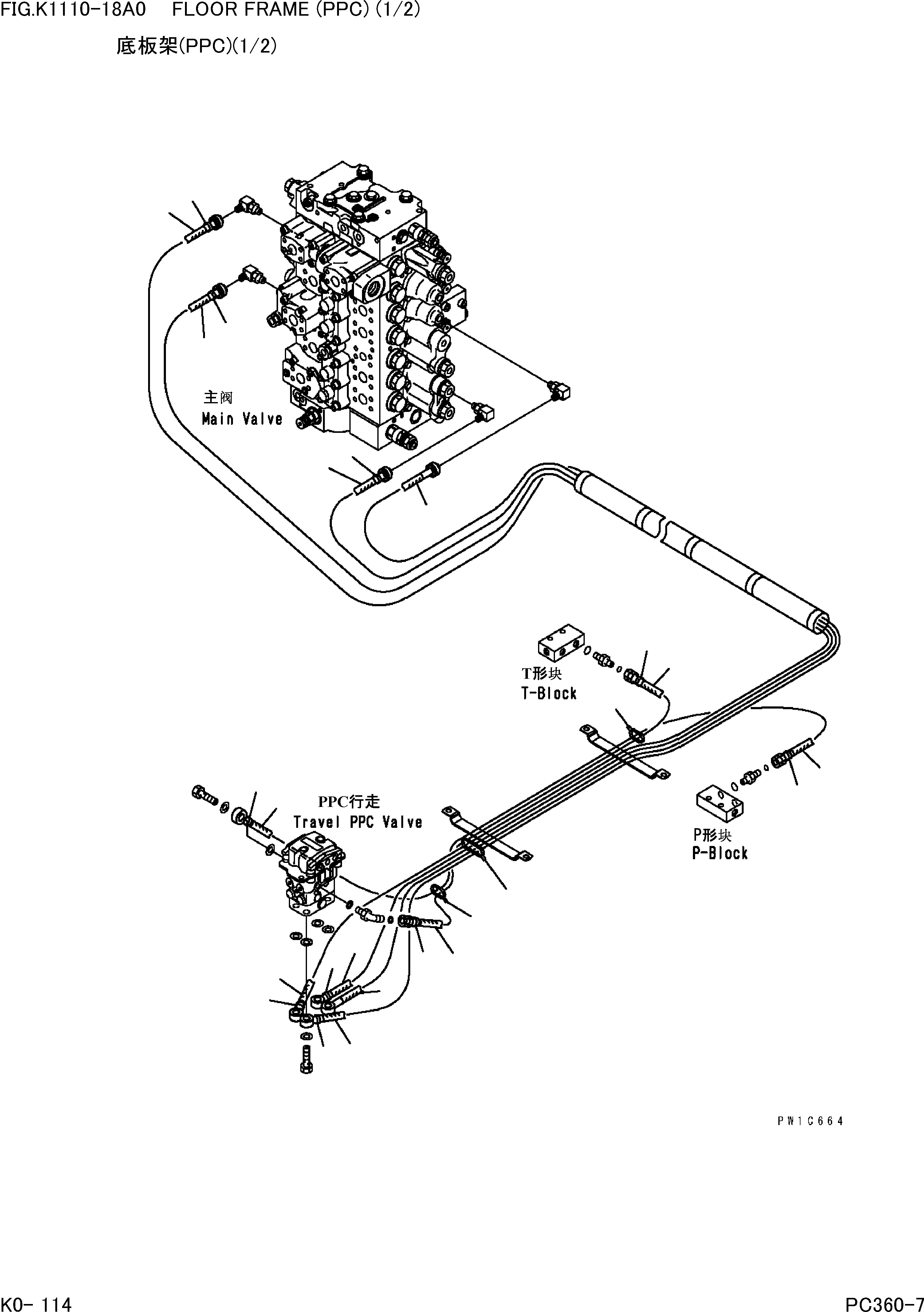 FIG.K1110-18A0 FLOOR FRAME (PPC) (1/2)

底板架(PPC)(1/2)

主阀
Main Valve

T形块
T-Block

PPC行走
Travel PPC Valve

P形块
P-Block

PW1C664

K0- 114

PC360-7