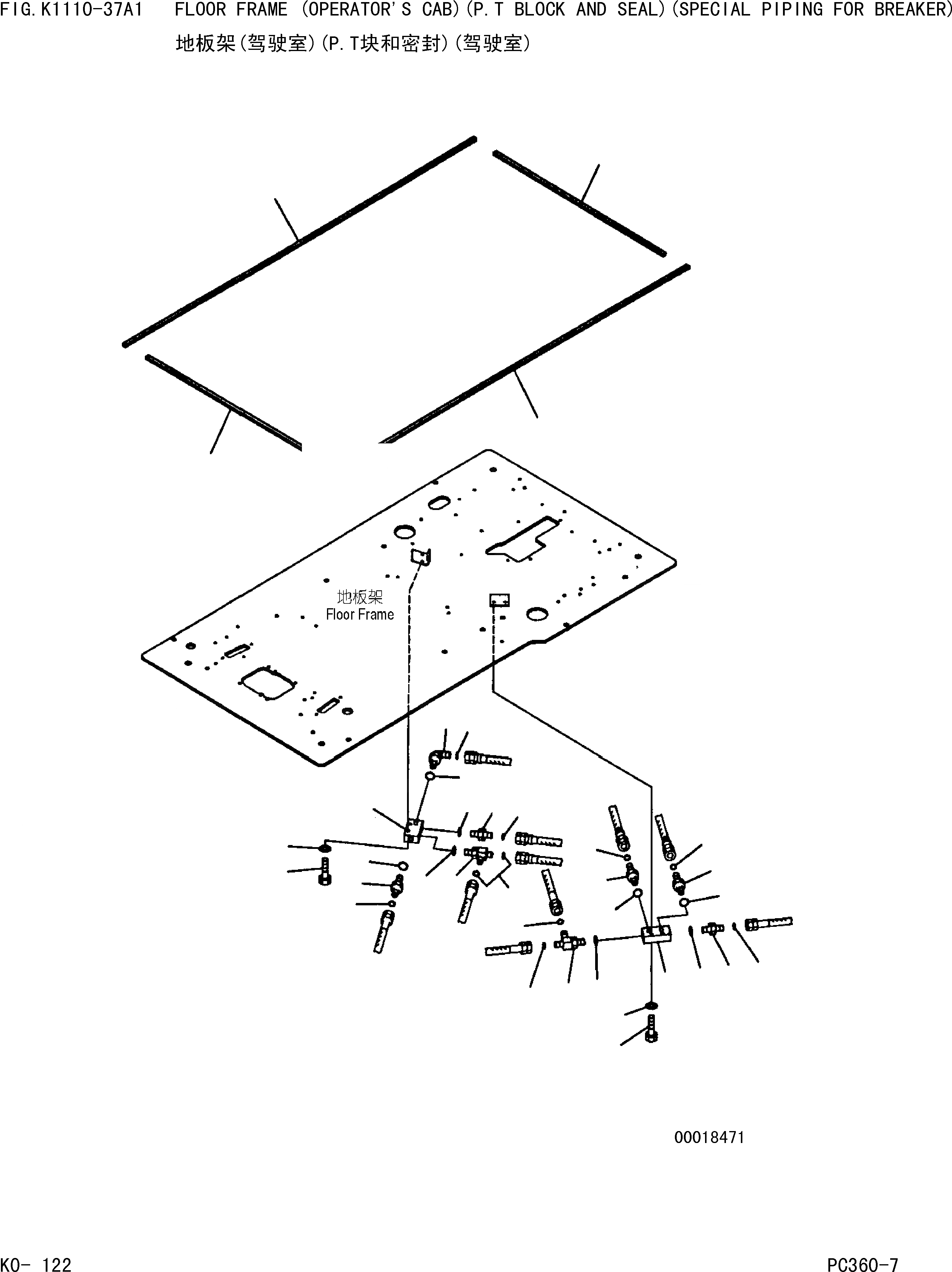 FIG.K1110-37A1 FLOOR FRAME (OPERATOR'S CAB)(P.T BLOCK AND SEAL)(SPECIAL PIPING FOR BREAKER)
地板架(驾驶室)(P.T块和密封)(驾驶室)

地板架
Floor Frame

00018471

KO- 122

PC360-7