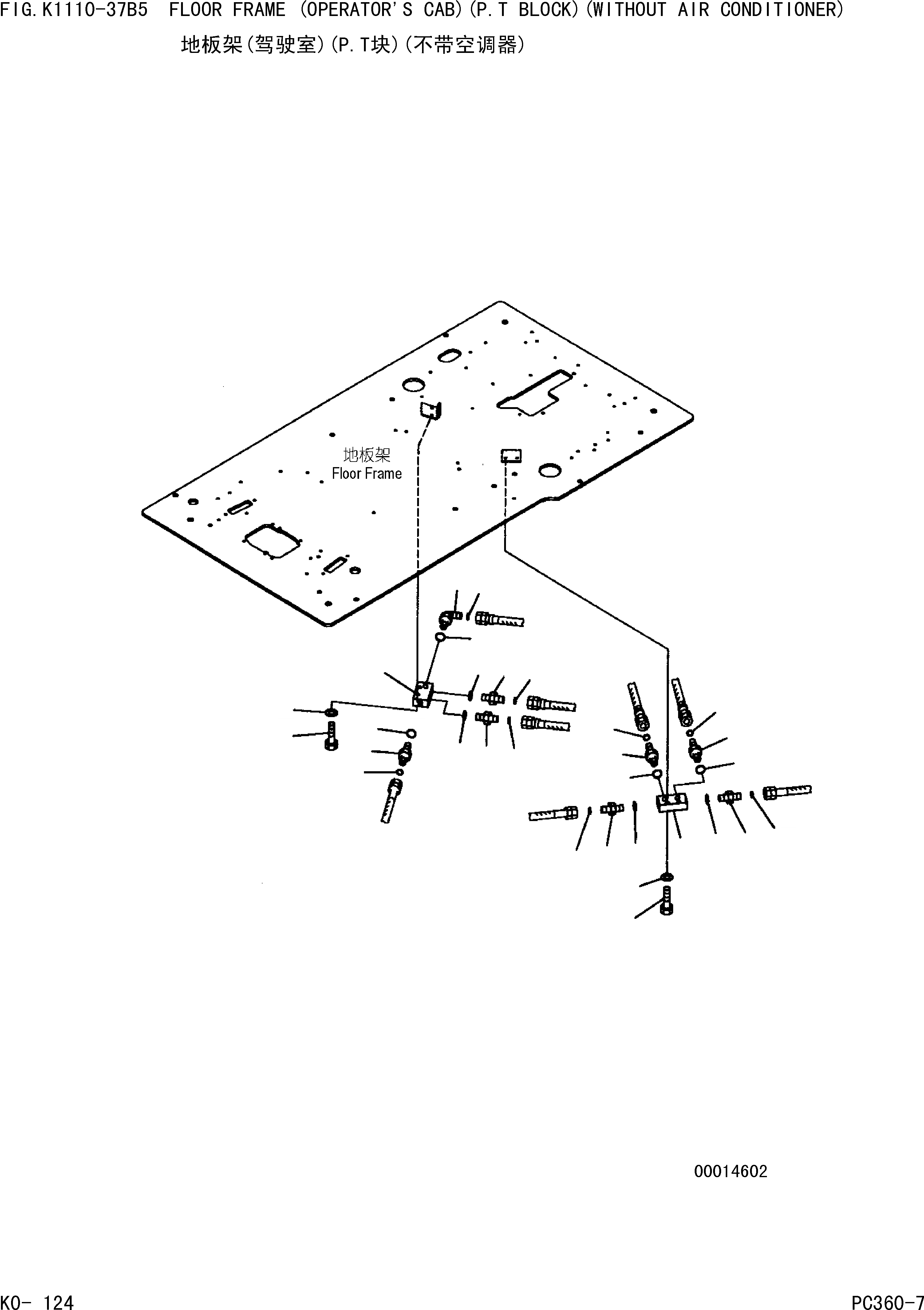 FIG.K1110-37B5 FLOOR FRAME (OPERATOR'S CAB)(P.T BLOCK)(WITHOUT AIR CONDITIONER)
地板架(驾驶室)(P.T块)(不带空调器)

地板架
Floor Frame

00014602

KO- 124

PC360-7