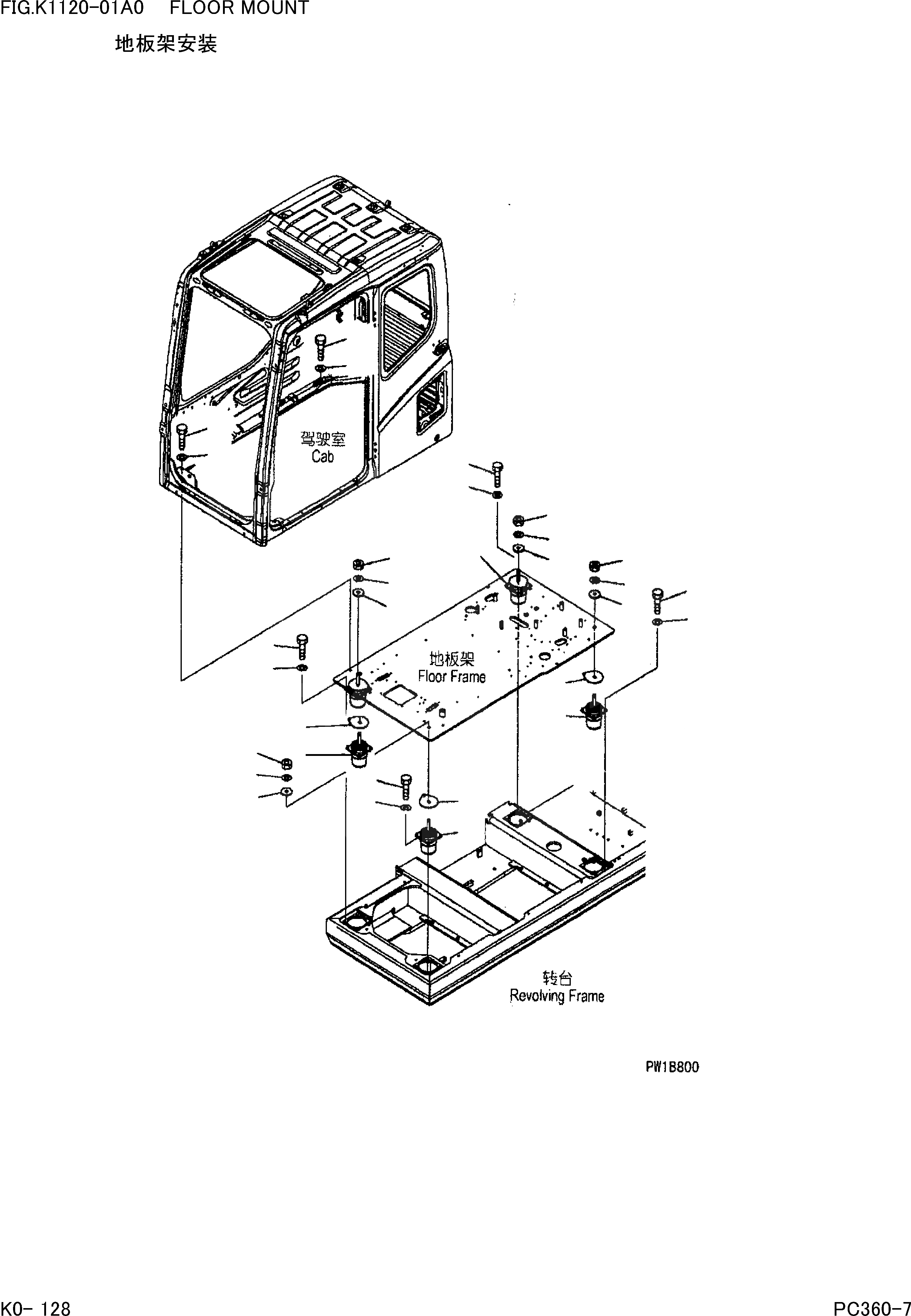 FIG.K1120-01A0 FLOOR MOUNT
地板架安装

驾驶室
Cab

地板架
Floor Frame

转台
Revolving Frame

PW1B800

K0- 128

PC360-7