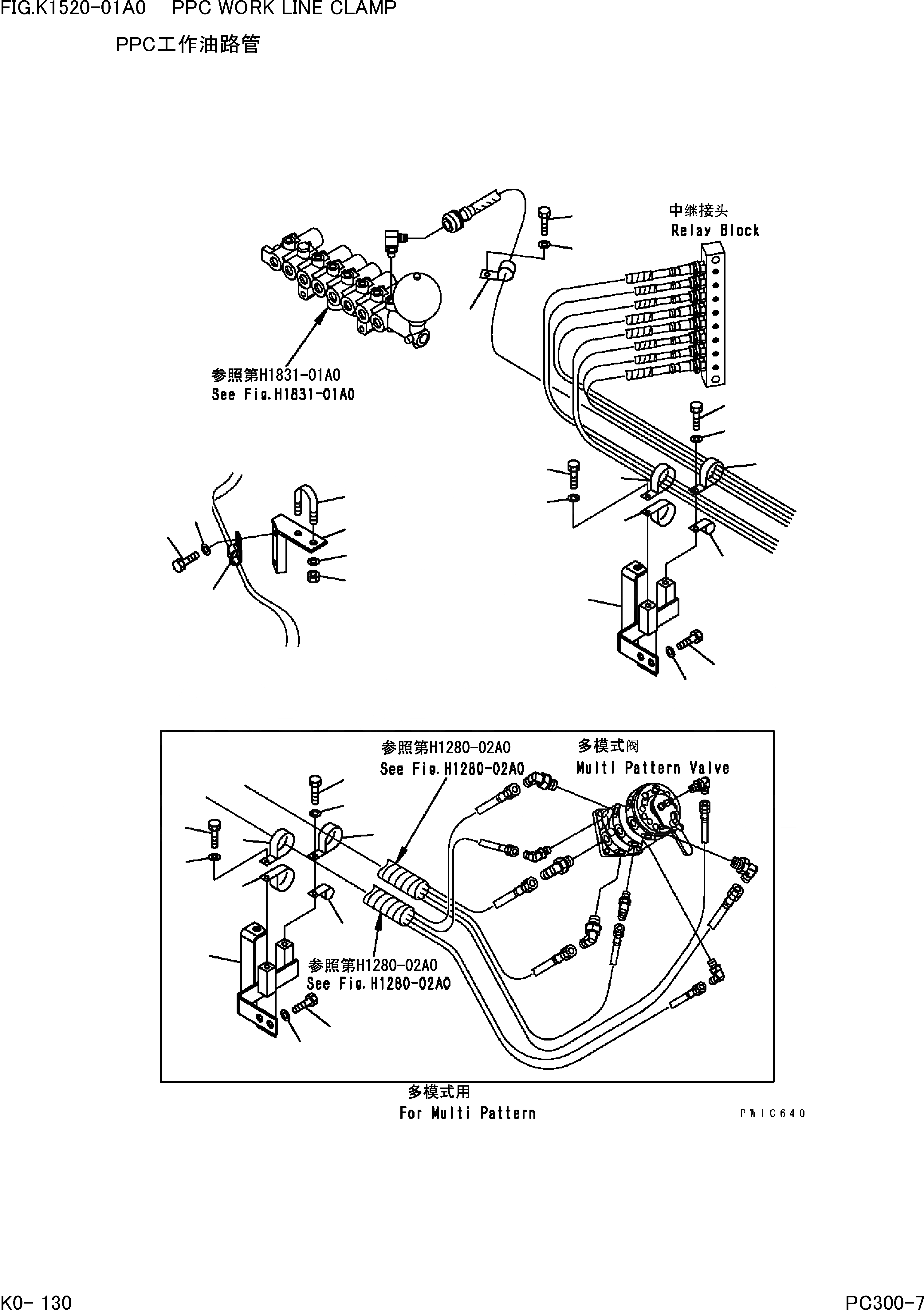 FIG.K1520-01A0 PPC WORK LINE CLAMP

PPC工作油路管

中继接头
Relay Block

参照第H1831-01A0
See Fig.H1831-01A0

参照第H1280-02A0
See Fig.H1280-02A0

多模式阀
Multi Pattern Valve

参照第H1280-02A0
See Fig.H1280-02A0

多模式用
For Multi Pattern

PW1C640

K0- 130

PC300-7