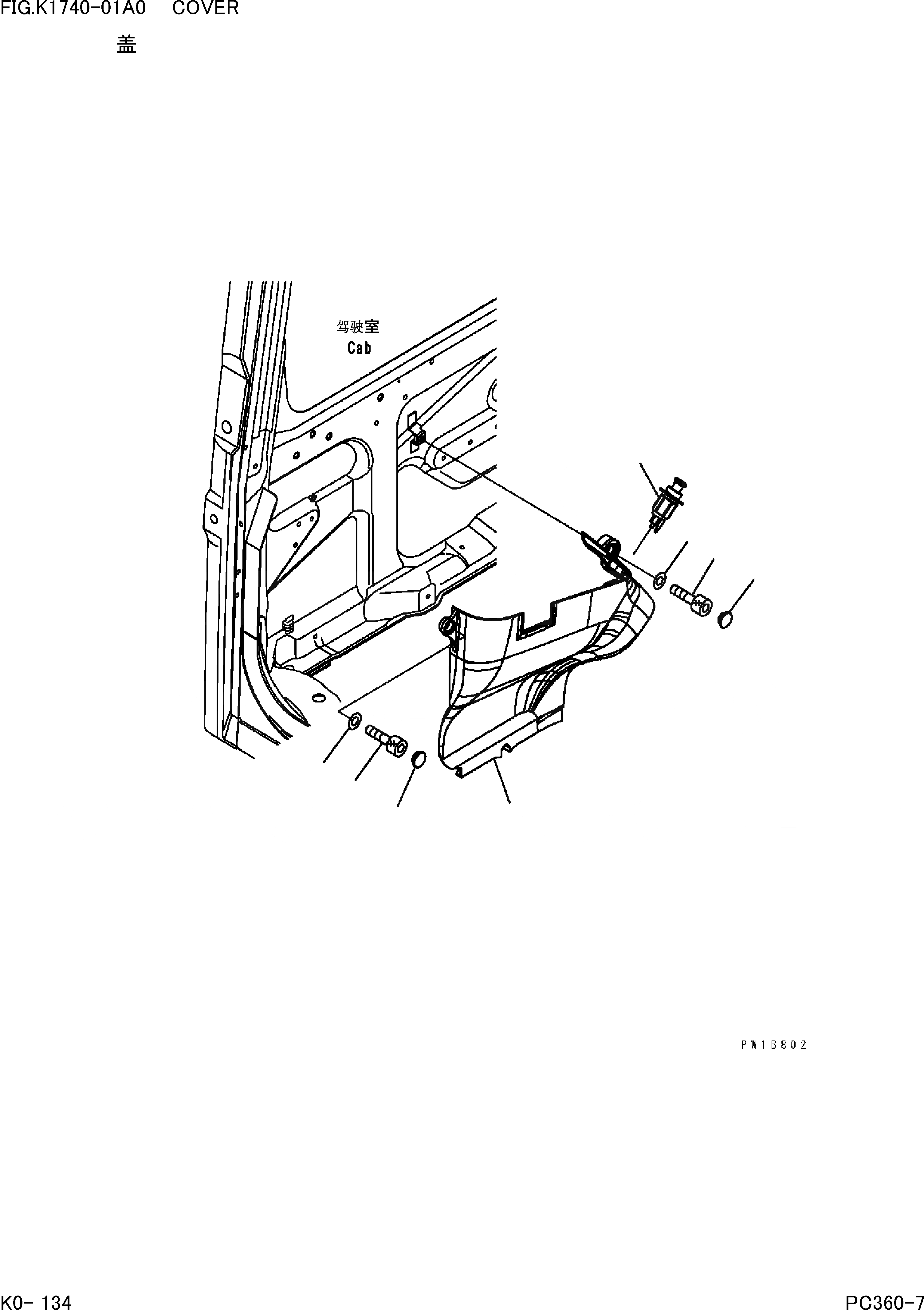 FIG.K1740-01A0 COVER
盖

驾驶室
Cab

PW1B802

K0- 134

PC360-7