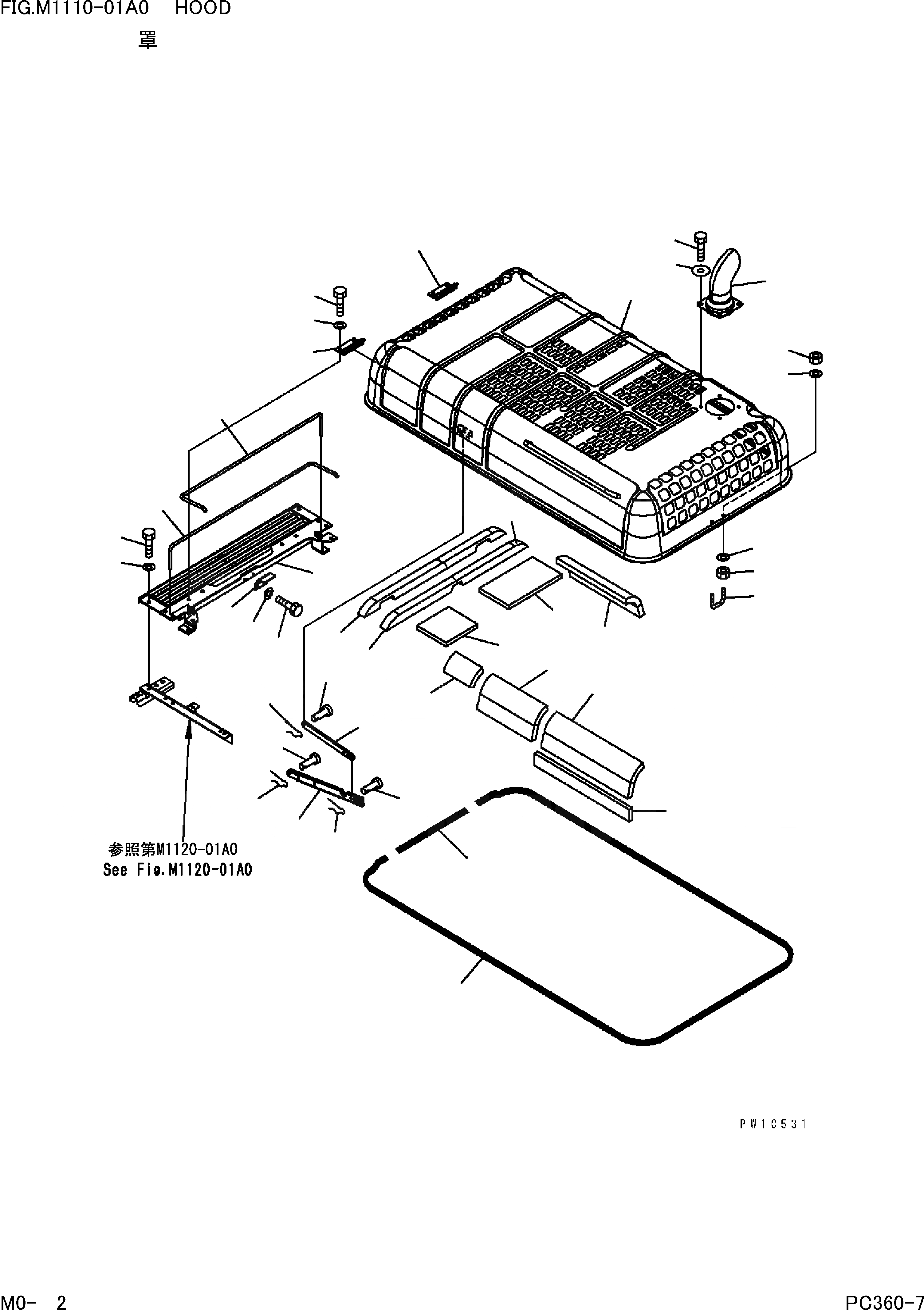 FIG.M1110-01A0 HOOD
罩

参照第M1120-01A0
See Fig.M1120-01A0

PW1C531

M0- 2

PC360-7