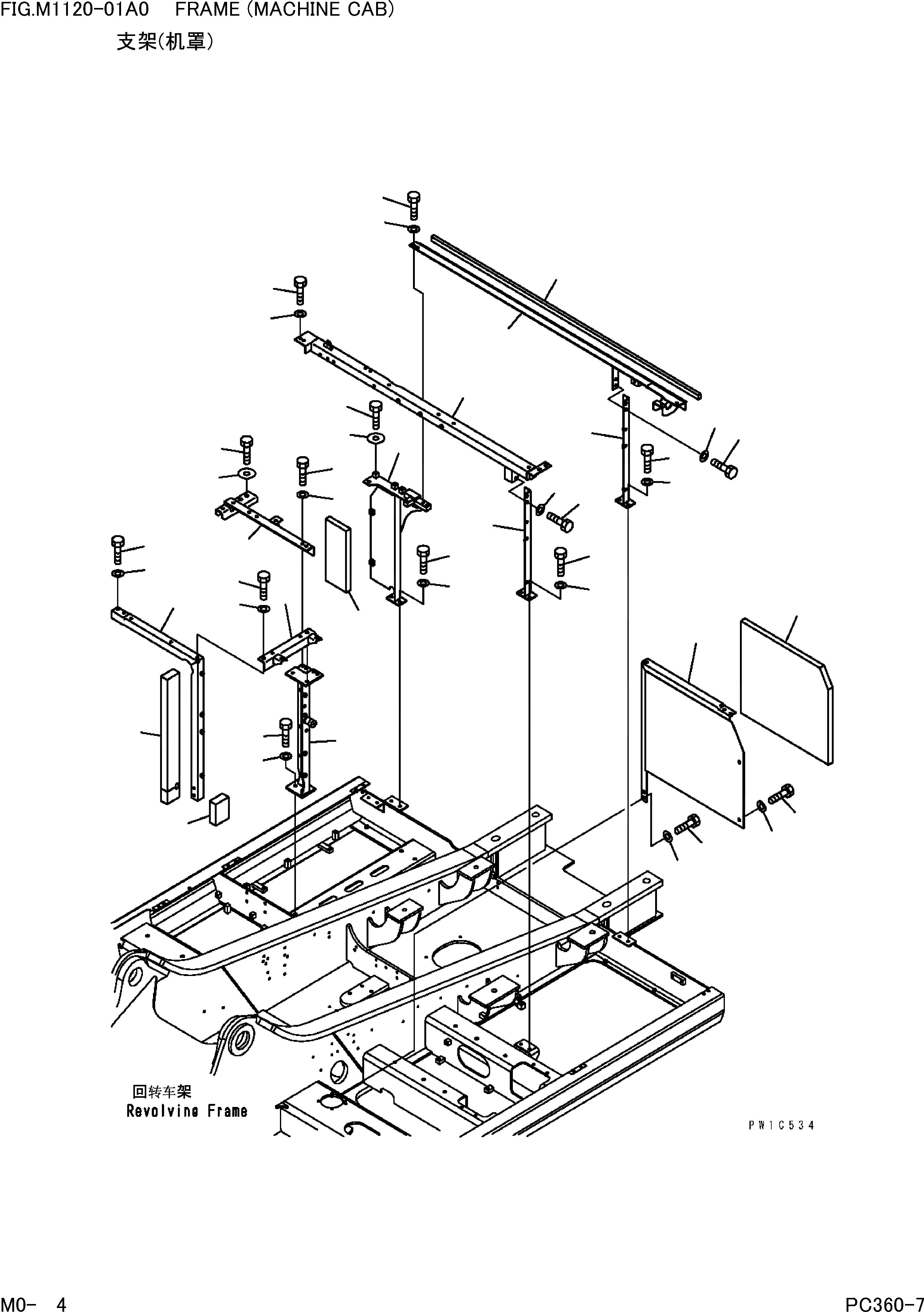 FIG.M1120-01A0 FRAME (MACHINE CAB)
支架(机罩)

回转车架
Revolving Frame

PW1C534

M0- 4

PC360-7