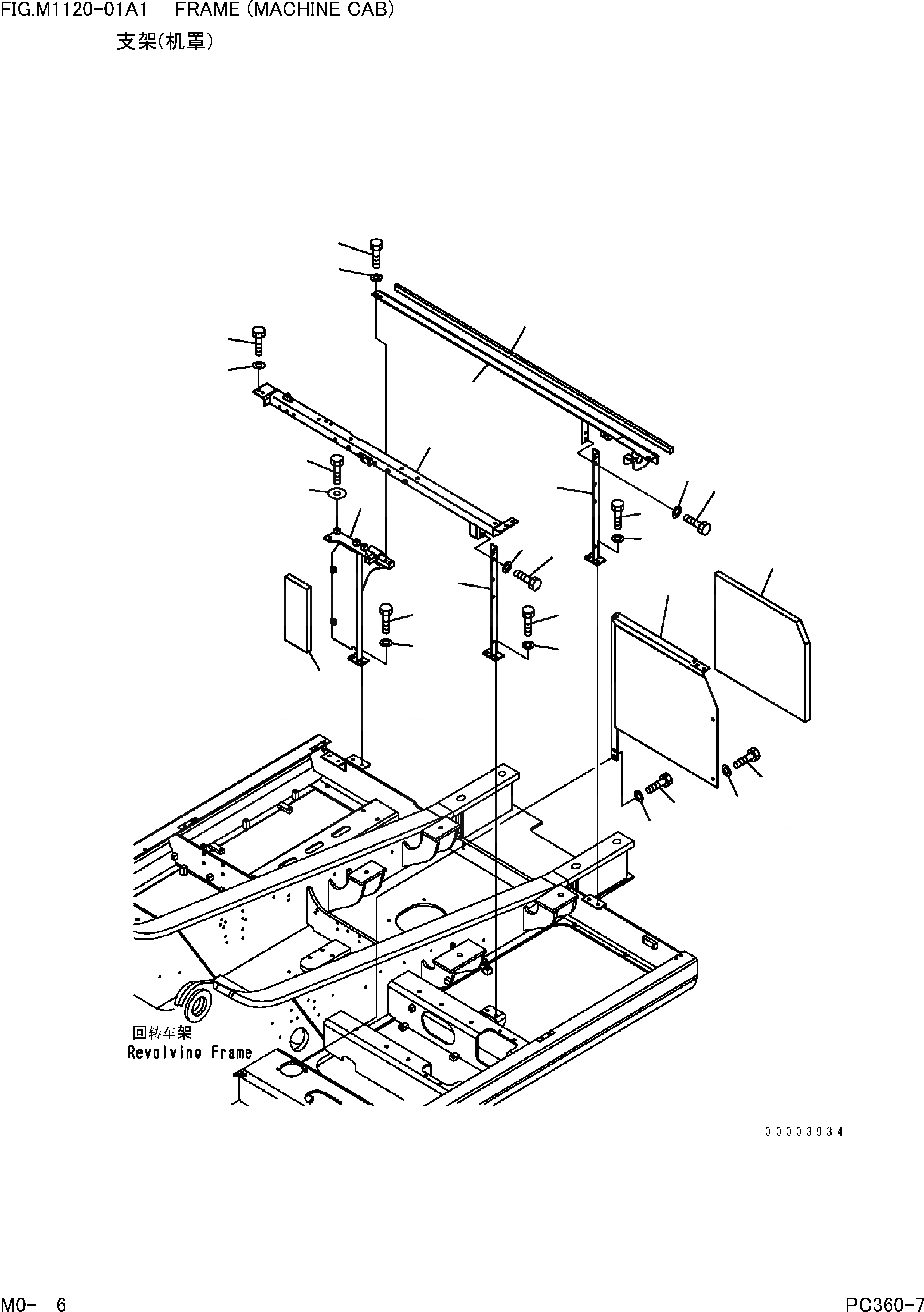 FIG.M1120-01A1　FRAME (MACHINE CAB)
支架(机罩)

回转车架
Revolving Frame

00003934

M0-　6

PC360-7