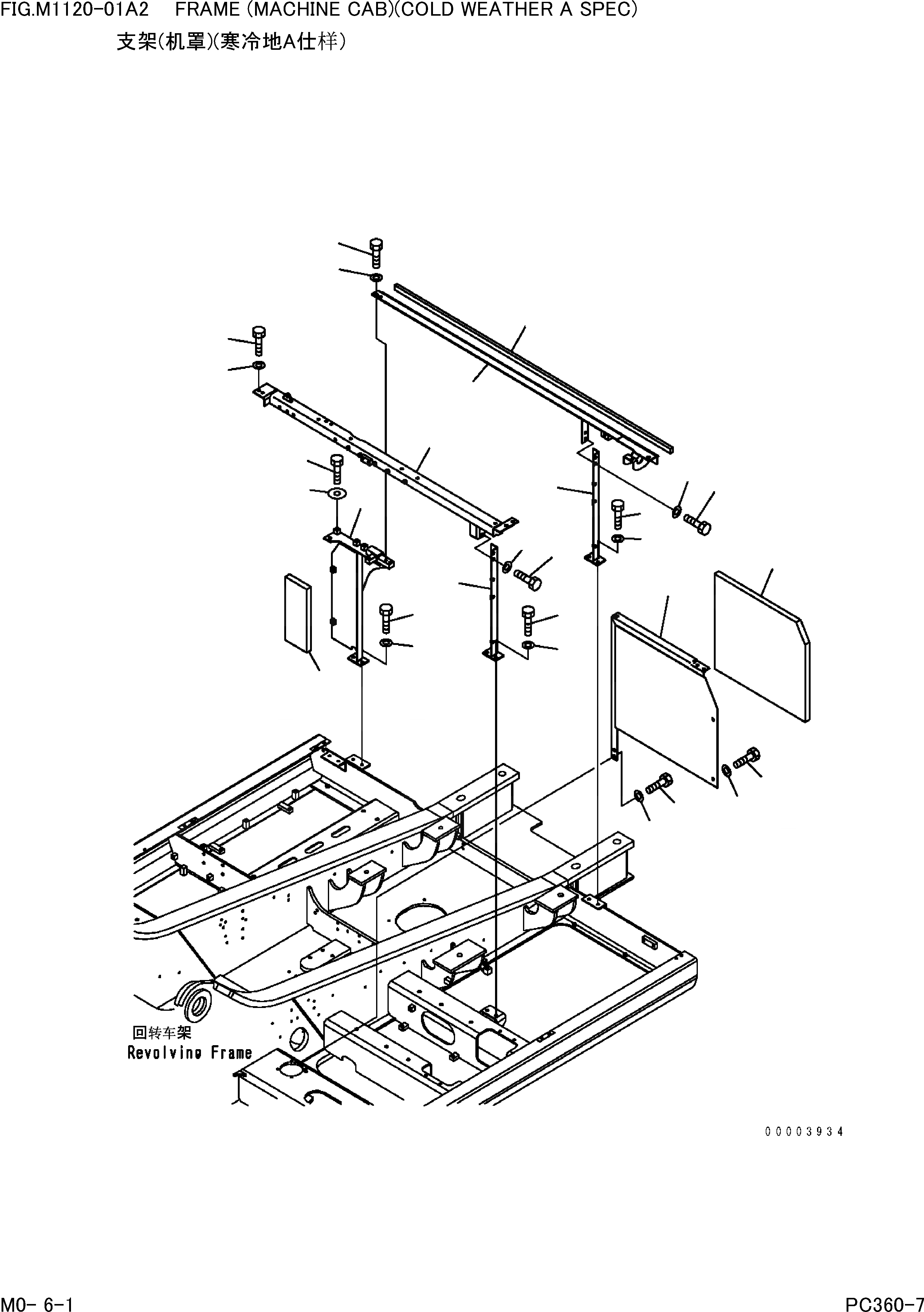 FIG.M1120-01A2 FRAME (MACHINE CAB)(COLD WEATHER A SPEC)
支架(机罩)(寒冷地A仕样)

回转车架
Revolving Frame

00003934

M0- 6-1

PC360-7