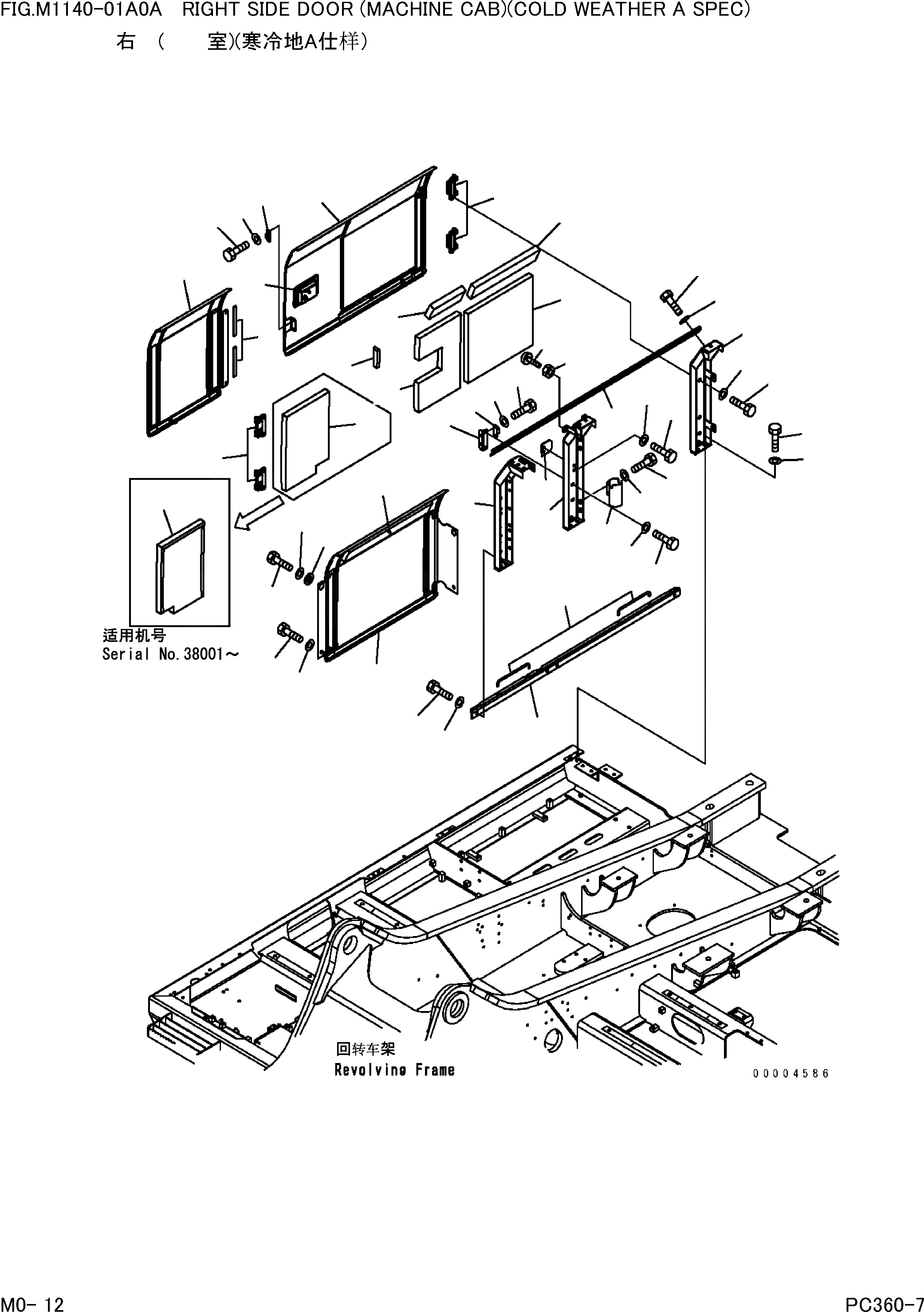 FIG.M1140-01A0A RIGHT SIDE DOOR (MACHINE CAB)(COLD WEATHER A SPEC)
右 ( 室)(寒冷地A仕样)

适用机号
Serial No.38001～

回转车架
Revolving Frame

00004586

M0- 12

PC360-7