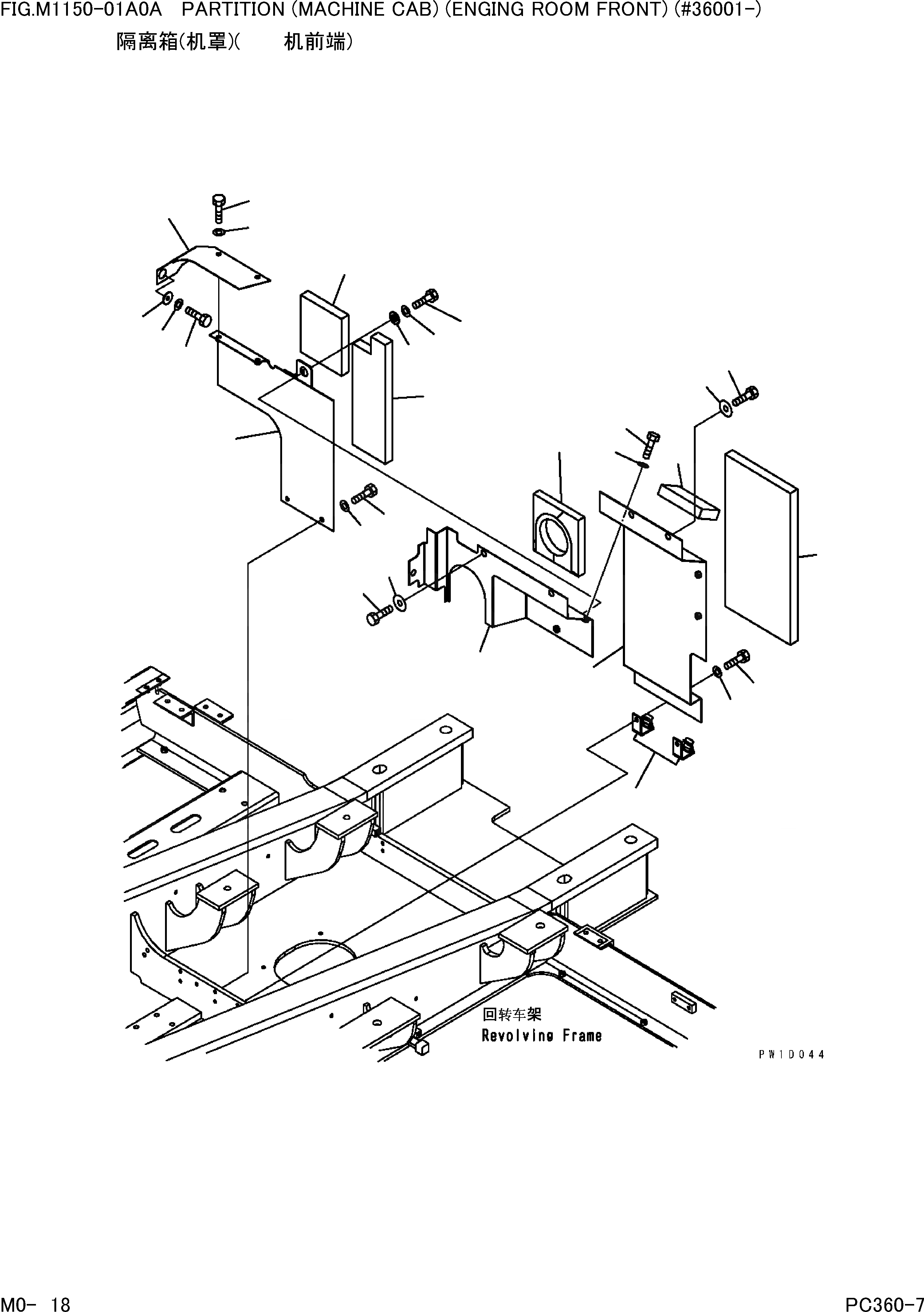 FIG.M1150-01A0A PARTITION (MACHINE CAB) (ENGING ROOM FRONT) (#36001-)
隔离箱(机罩)( 机前端)

回转车架
Revolving Frame

PW1D044

M0- 18

PC360-7