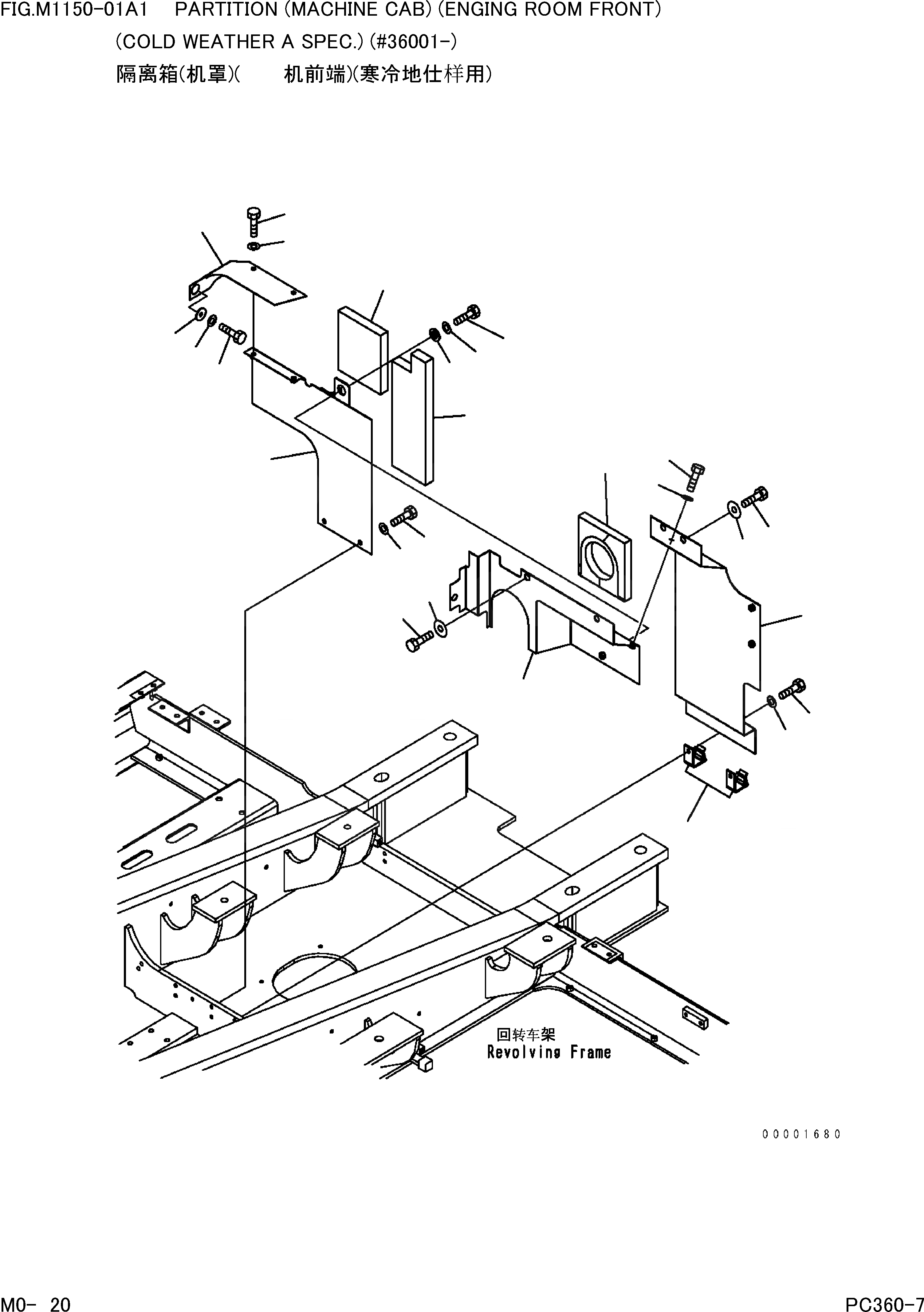 FIG.M1150-01A1 PARTITION (MACHINE CAB) (ENGING ROOM FRONT)
(COLD WEATHER A SPEC.) (#36001-)
隔离箱(机罩)( 机前端)(寒冷地仕样用)

回转车架
Revolving Frame

00001680

M0- 20

PC360-7