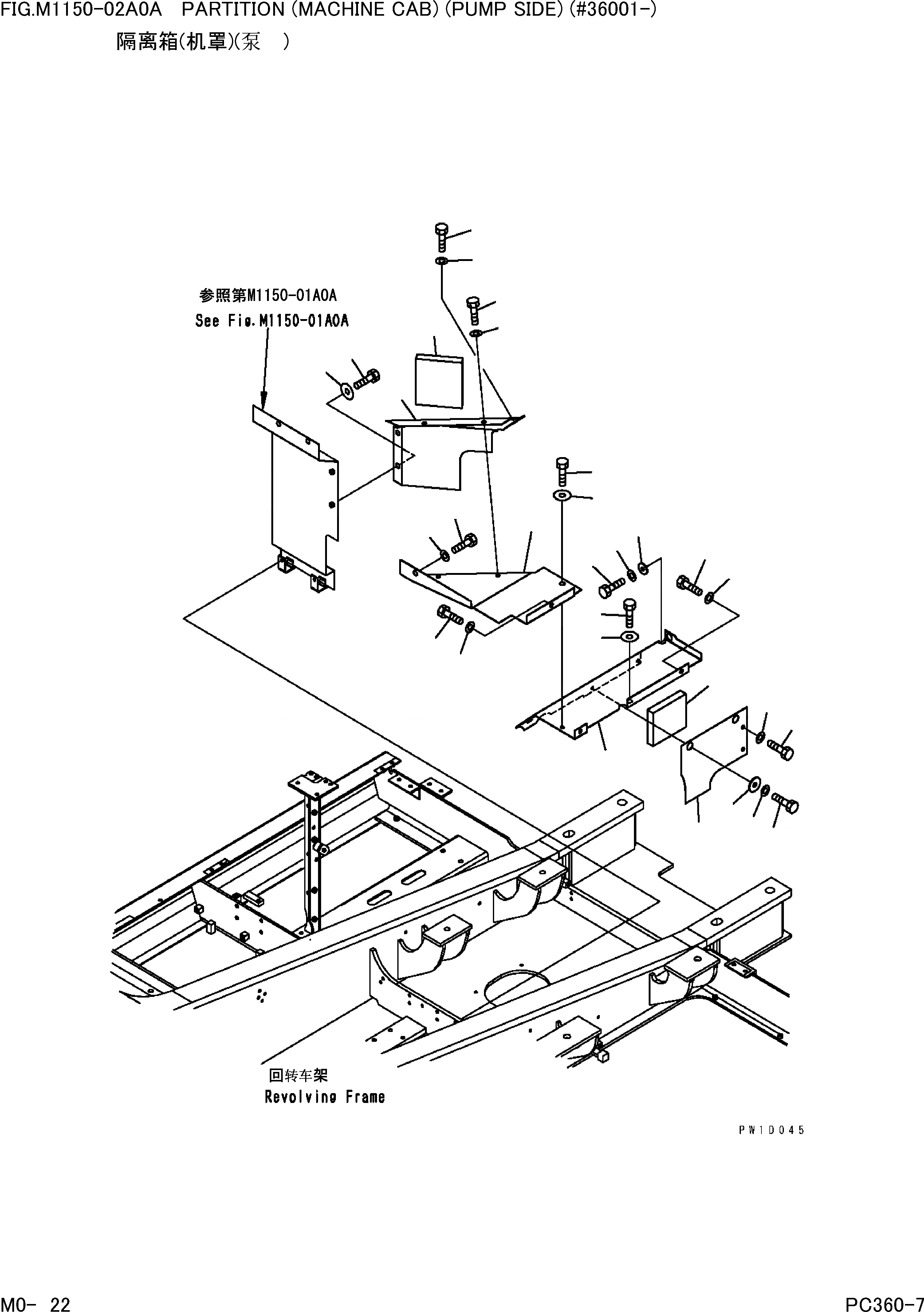 FIG.M1150-02A0A PARTITION (MACHINE CAB) (PUMP SIDE) (#36001-)
隔离箱(机罩)(泵 )

参照第M1150-01A0A
See Fig.M1150-01A0A

回转车架
Revolving Frame

PW1D045

M0- 22

PC360-7