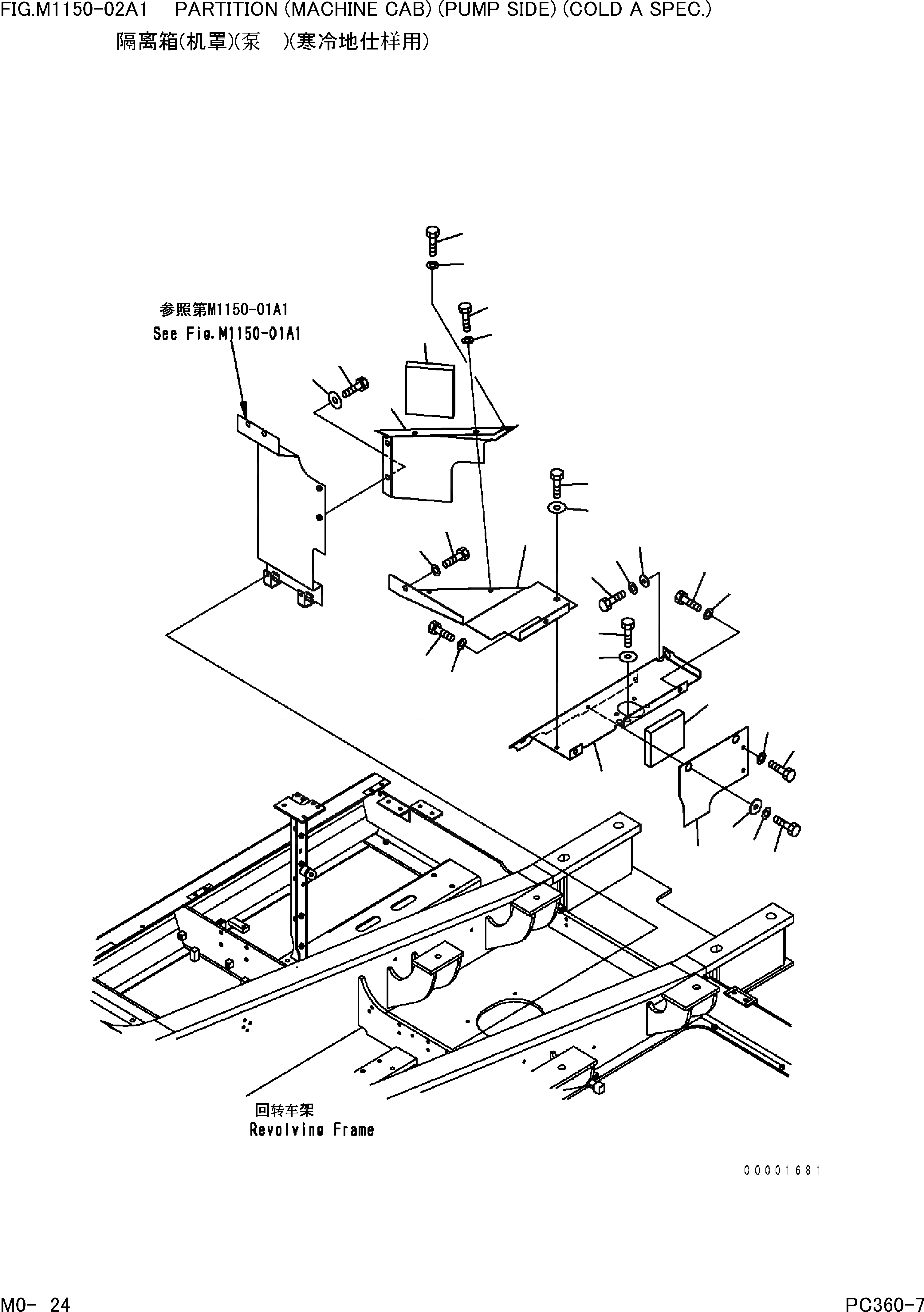 FIG.M1150-02A1 PARTITION (MACHINE CAB) (PUMP SIDE) (COLD A SPEC.)
隔离箱(机罩)(泵 )(寒冷地仕样用)

参照第M1150-01A1
See Fig.M1150-01A1

回转车架
Revolving Frame

00001681

M0- 24

PC360-7