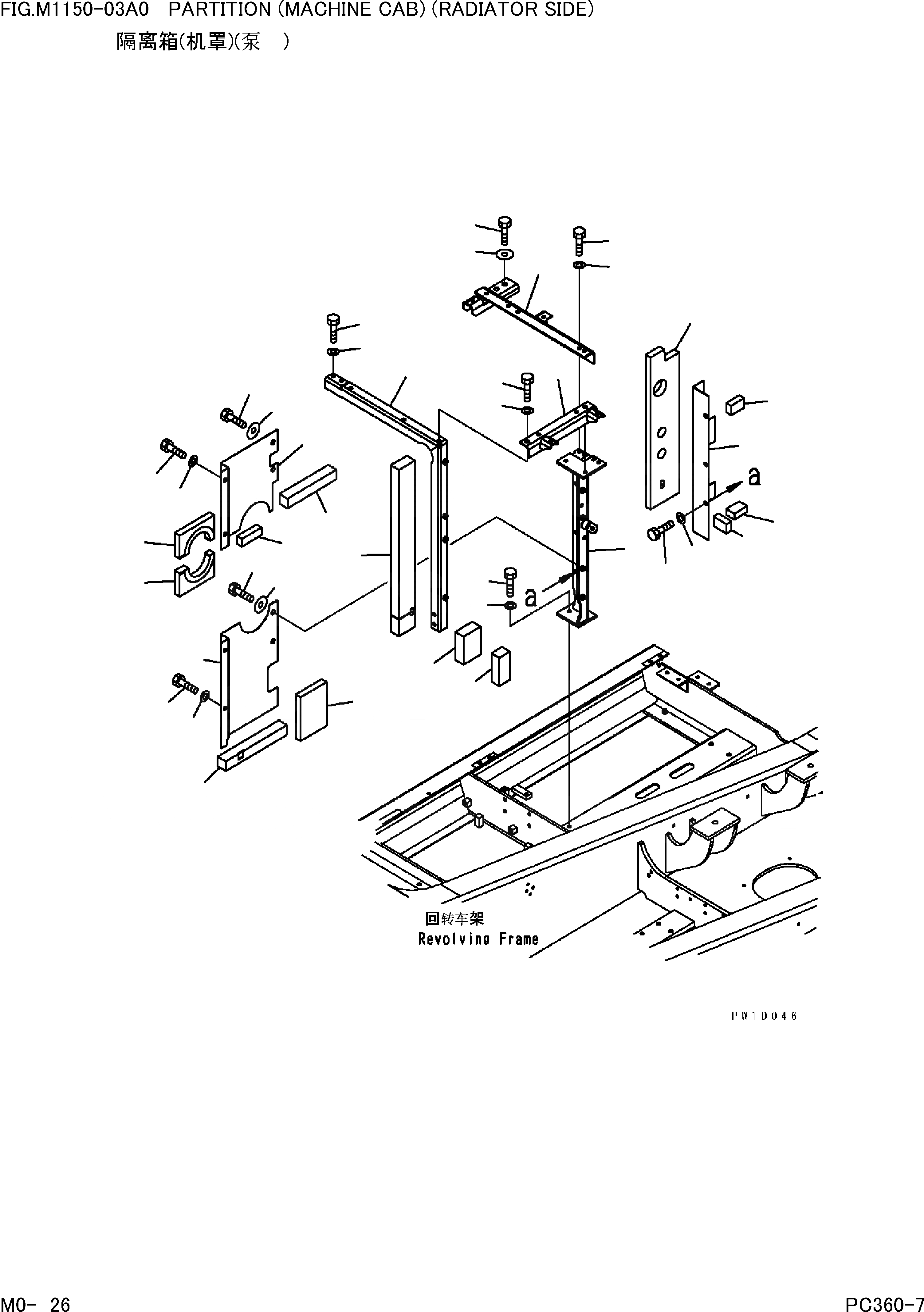 FIG.M1150-03A0 PARTITION (MACHINE CAB) (RADIATOR SIDE)
隔离箱(机罩)(泵 )

a

a

回转车架
Revolving Frame

PW1D046

M0- 26

PC360-7