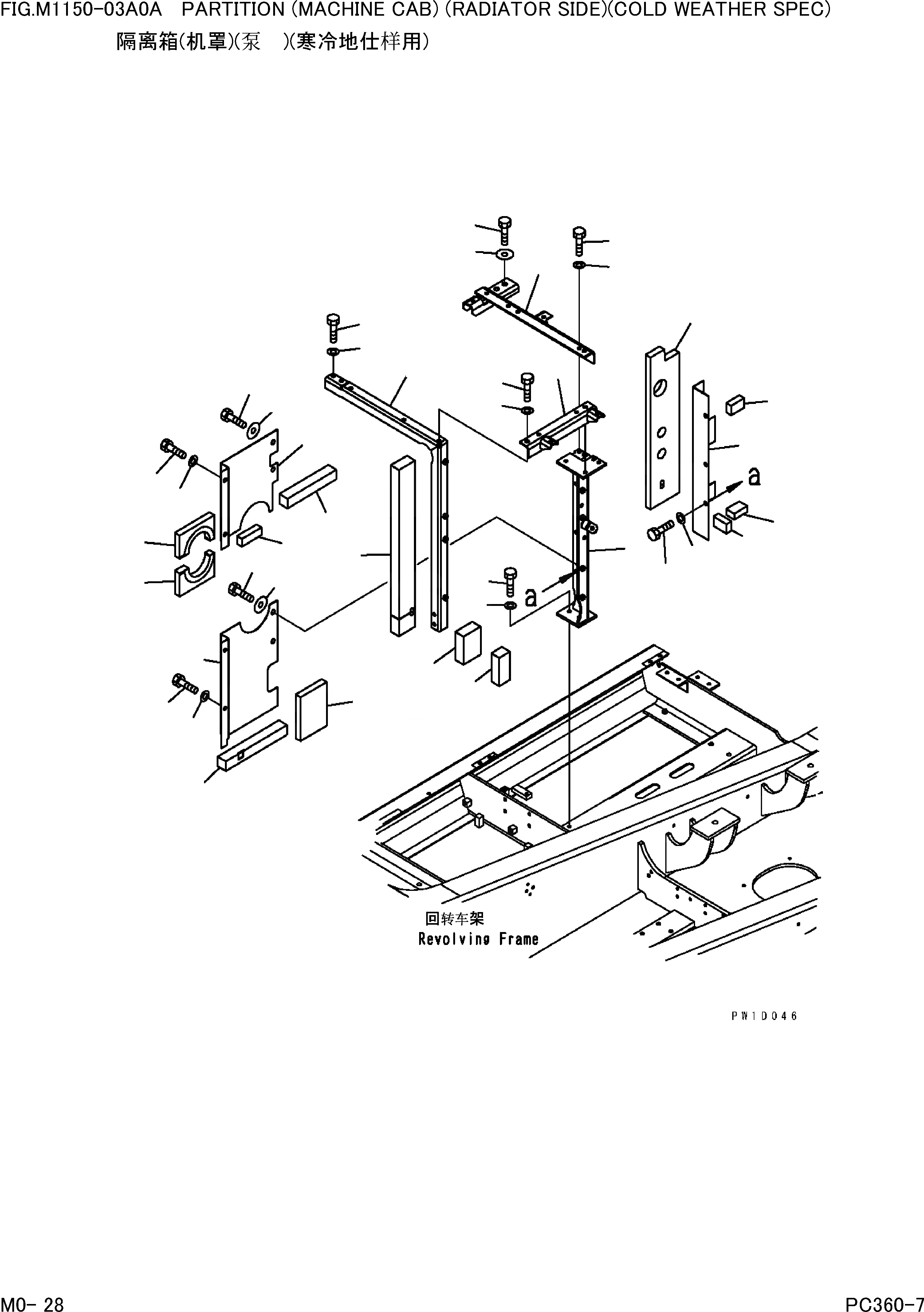 FIG.M1150-03A0A PARTITION (MACHINE CAB) (RADIATOR SIDE)(COLD WEATHER SPEC)
隔离箱(机罩)(泵 )(寒冷地仕样用)

a

a

回转车架
Revolving Frame

PW1D046

M0- 28

PC360-7