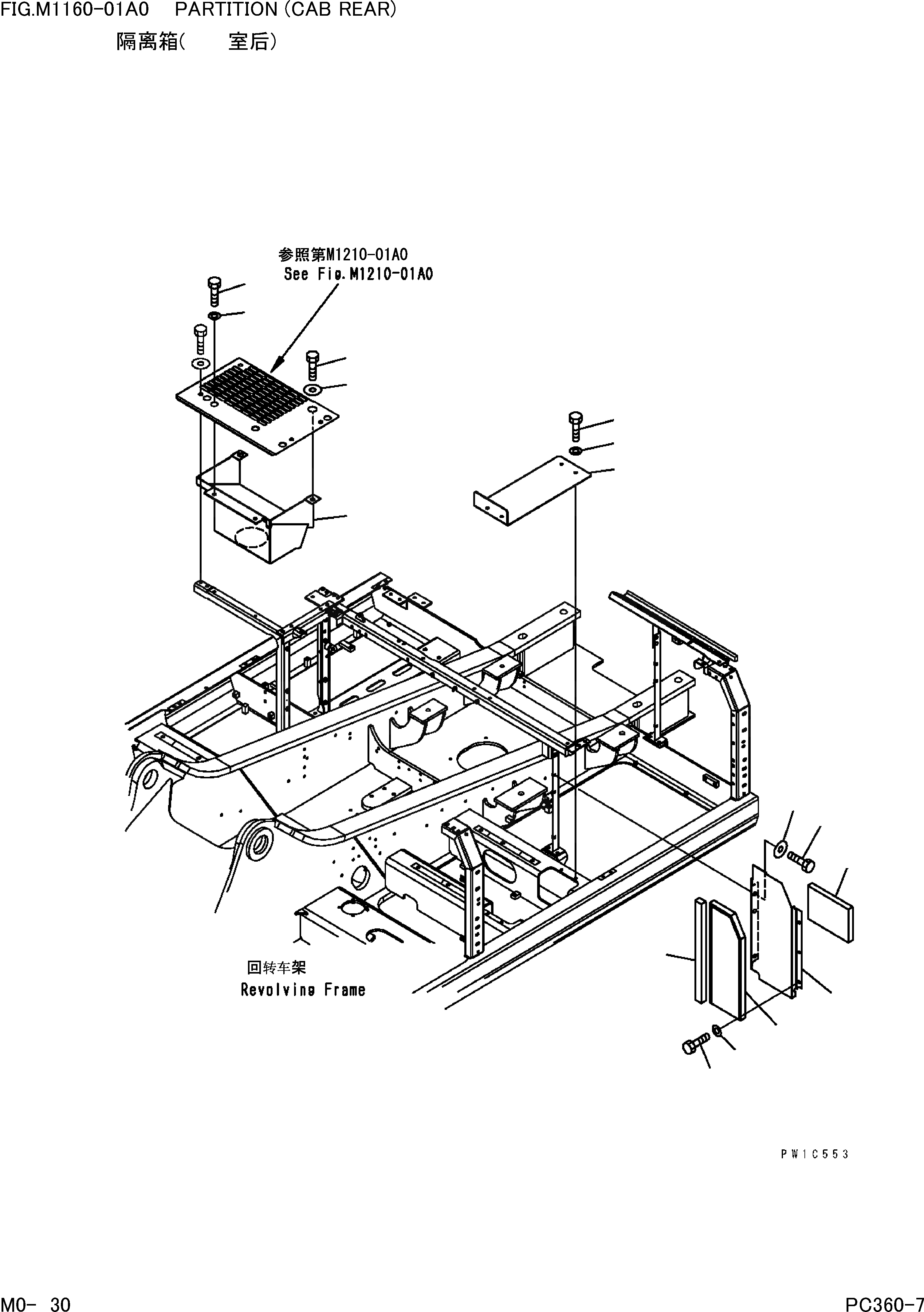 FIG.M1160-01A0 PARTITION (CAB REAR)

隔离箱( 室后)

参照第M1210-01A0
See Fig.M1210-01A0

回转车架
Revolving Frame

PW1C553

M0- 30

PC360-7