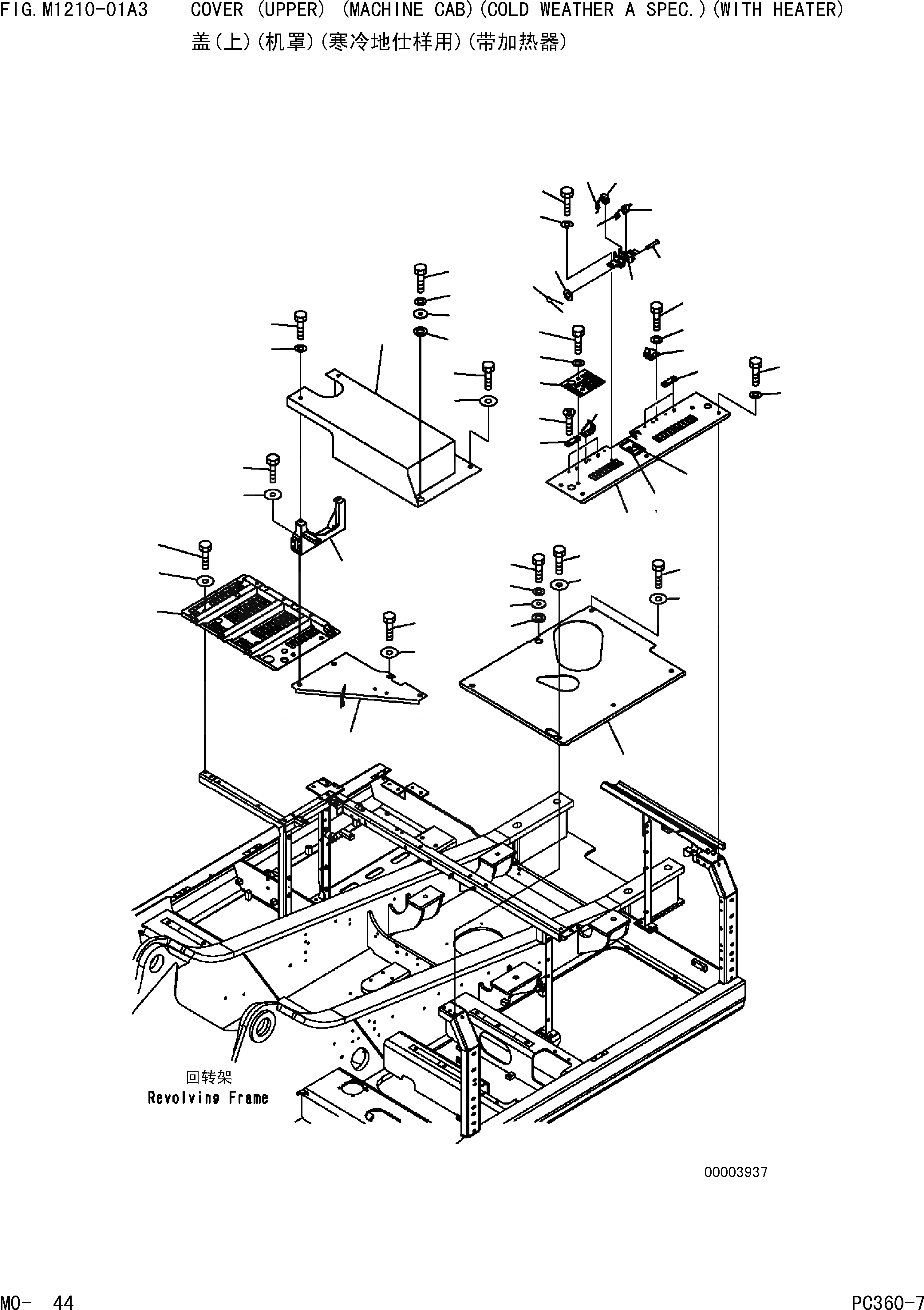 FIG.M1210-01A3 COVER (UPPER) (MACHINE CAB)(COLD WEATHER A SPEC.)(WITH HEATER)
盖(上)(机罩)(寒冷地仕样用)(带加热器)

回转架
Revolving Frame

00003937

MO- 44

PC360-7