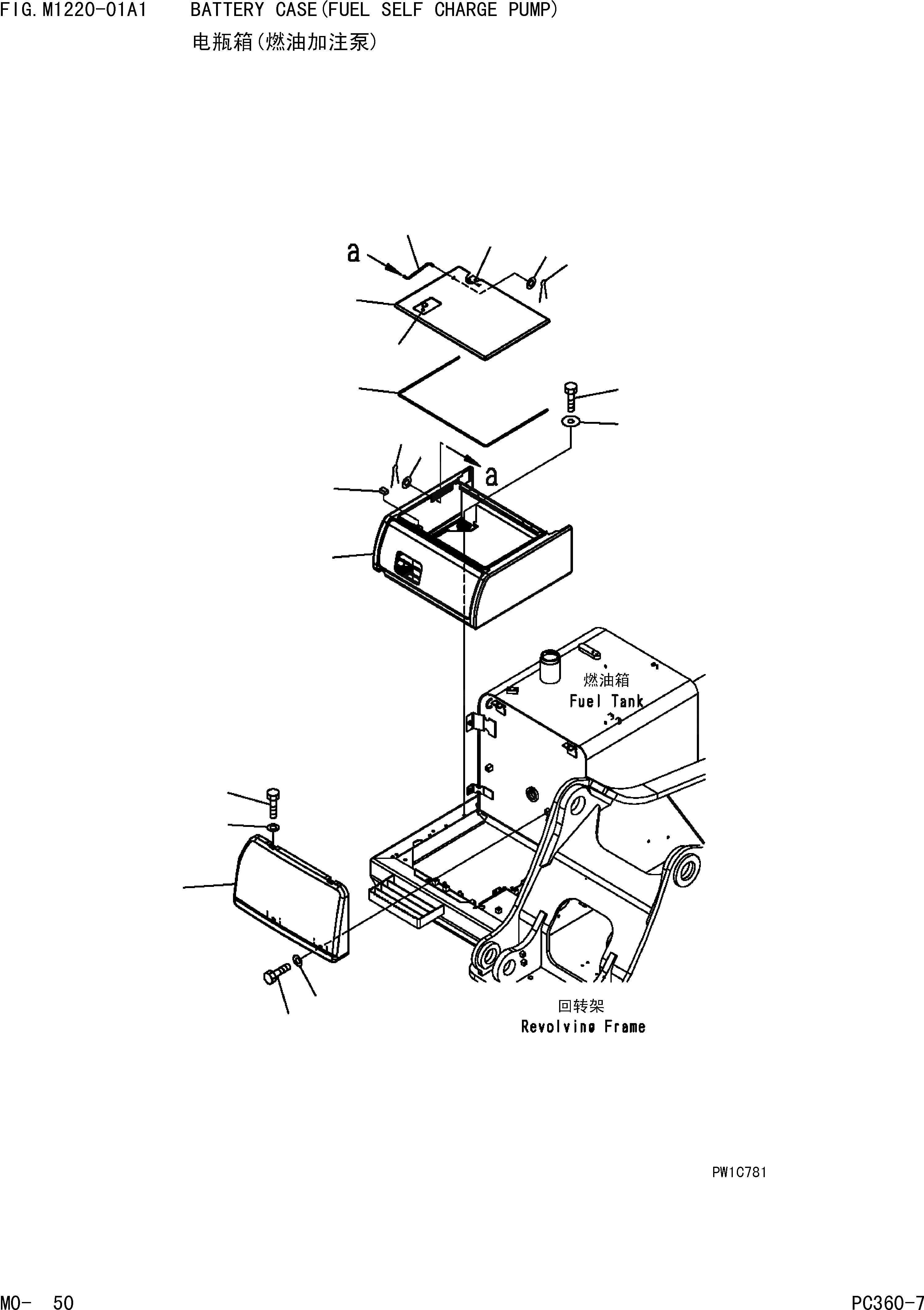 FIG.M1220-01A1 BATTERY CASE(FUEL SELF CHARGE PUMP)
电瓶箱(燃油加注泵)

a

a

燃油箱
Fuel Tank

回转架
Revolving Frame

PW1C781

MO- 50

PC360-7