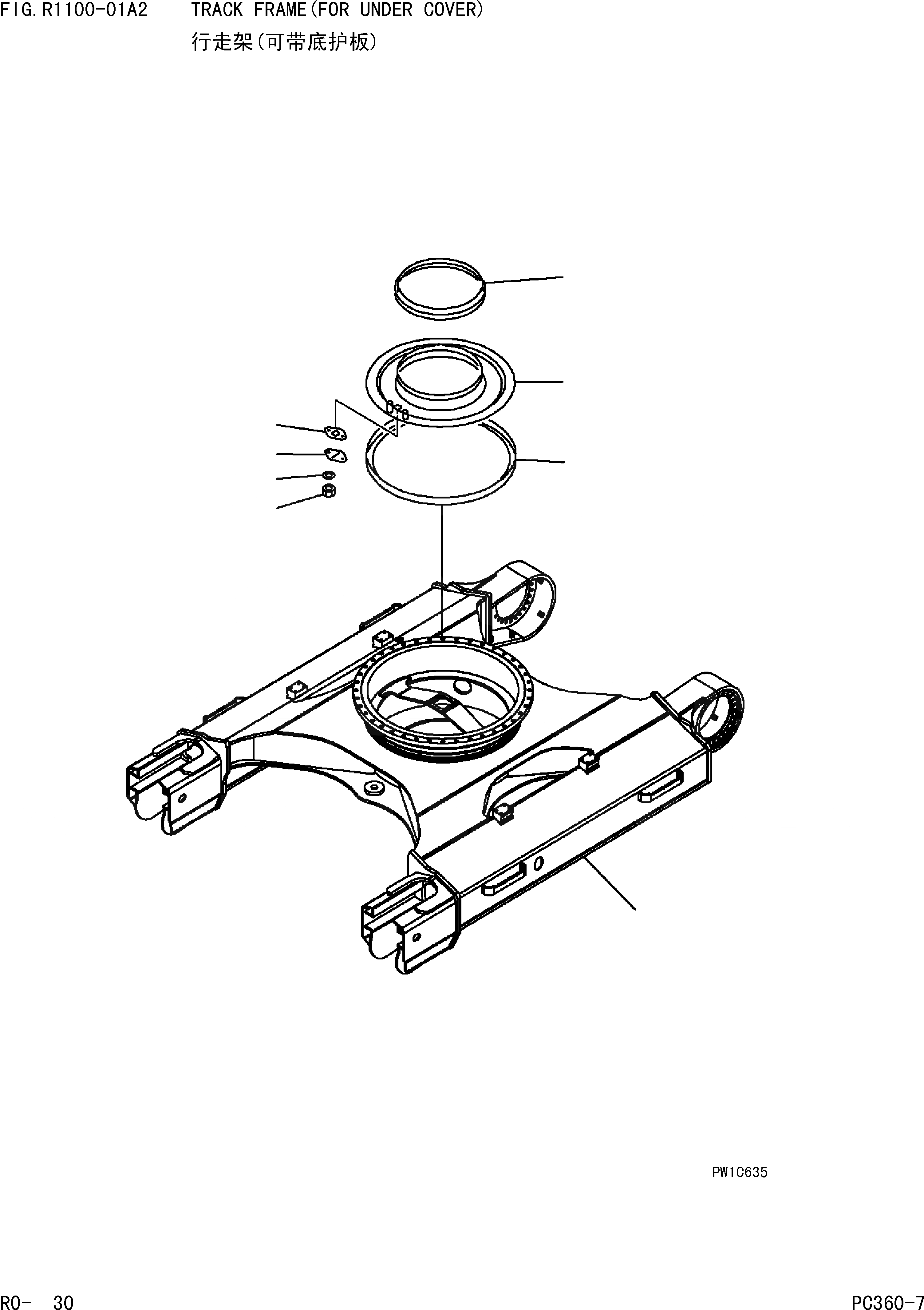 FIG.R1100-01A2 TRACK FRAME(FOR UNDER COVER)
行走架(可带底护板)

PW1C635

R0- 30

PC360-7