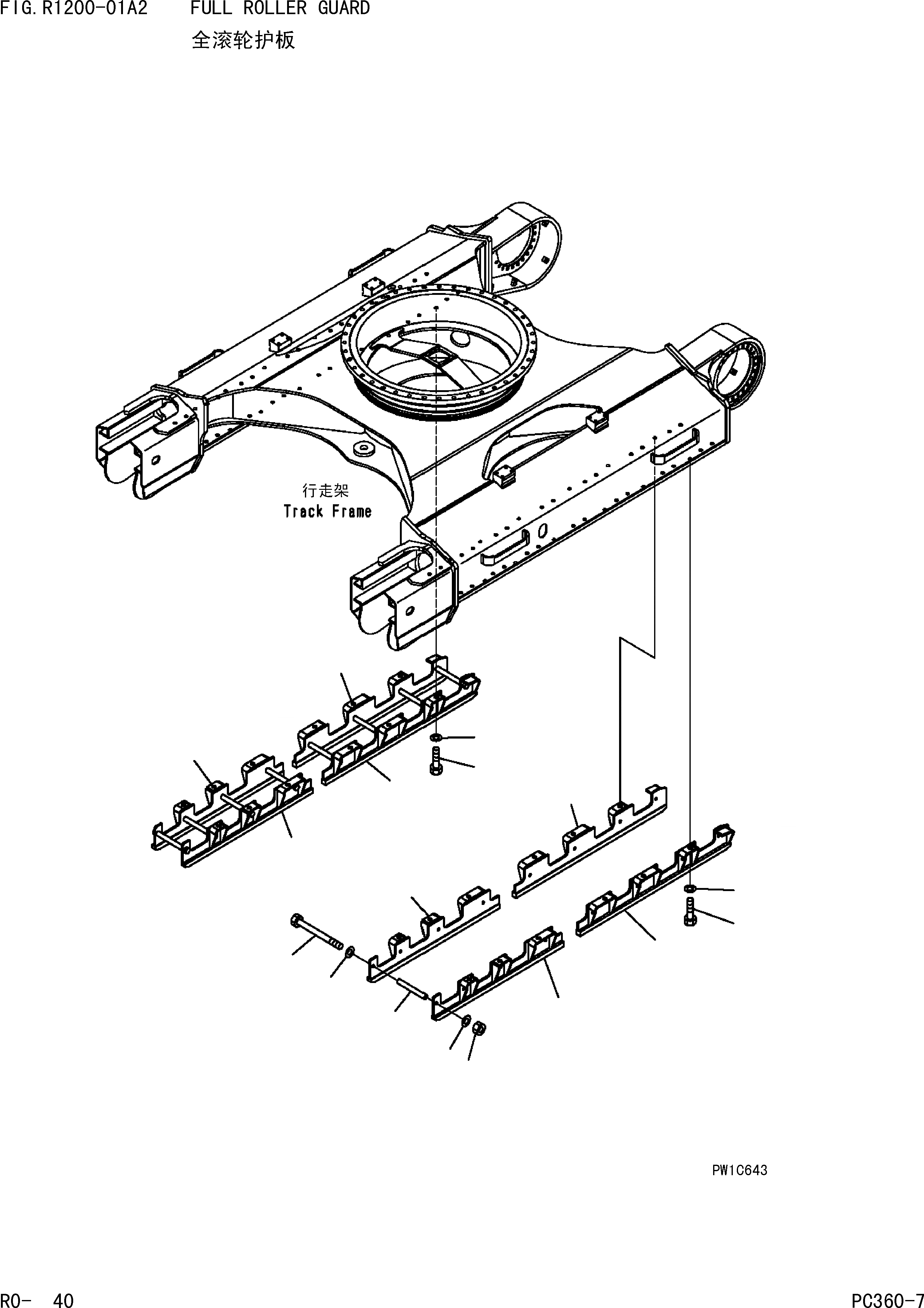 FIG.R1200-01A2 FULL ROLLER GUARD
全滚轮护板

行走架
Track Frame

PW1C643

R0- 40

PC360-7