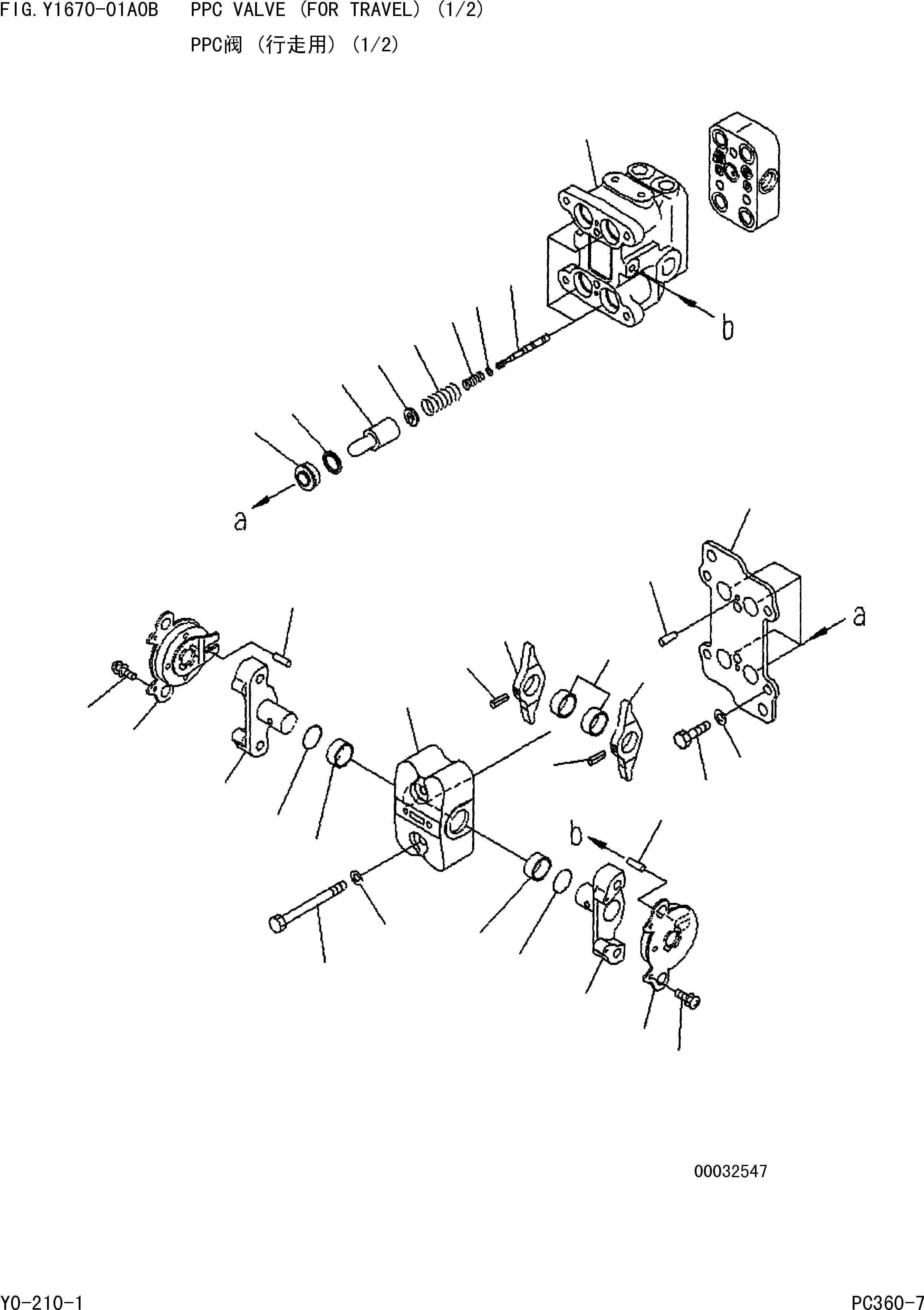 FIG. Y1670-01A0B PPC VALVE (FOR TRAVEL) (1/2)
PPC阀 (行走用) (1/2)

b

a

a

b

00032547

Y0-210-1

PC360-7