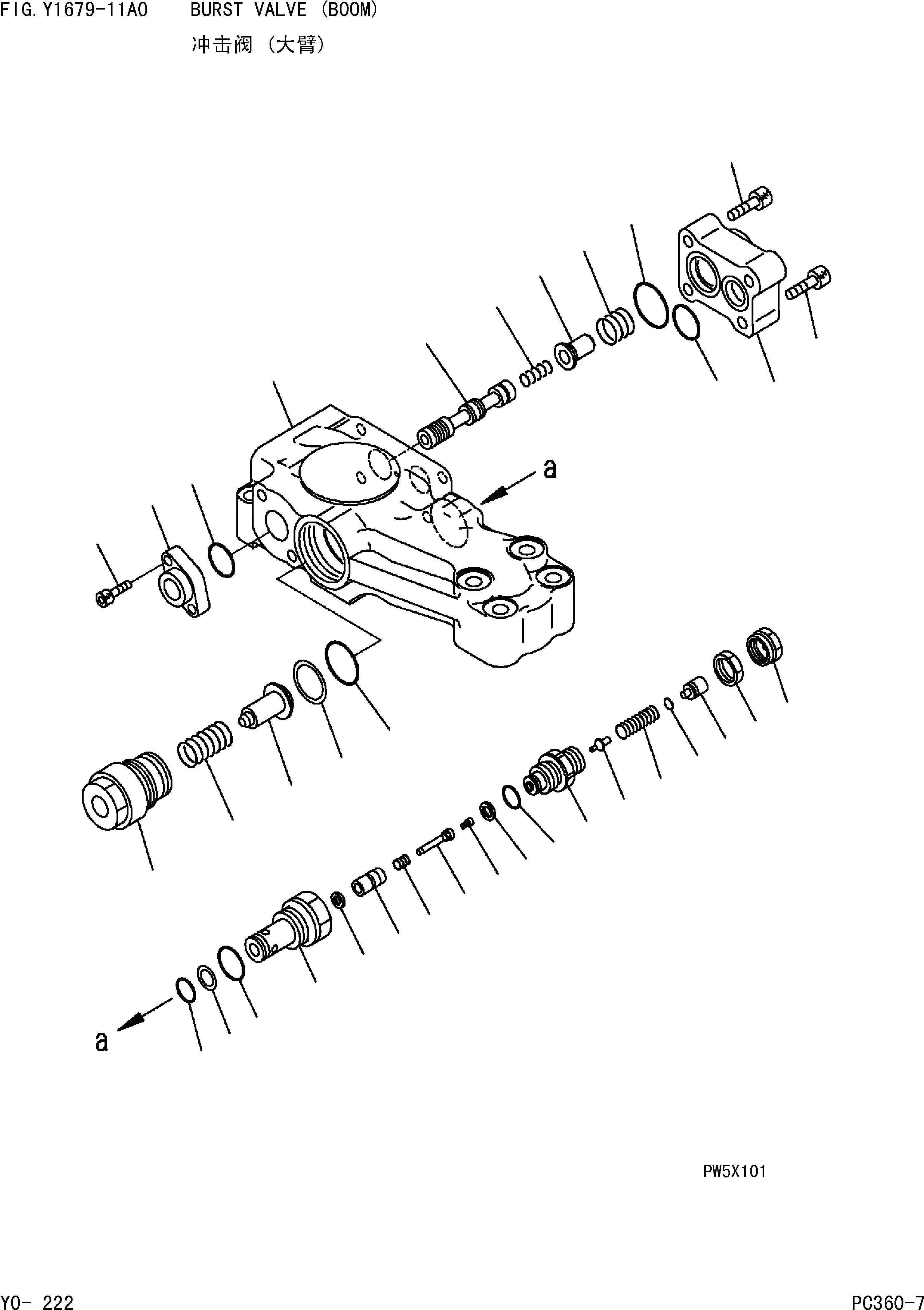 FIG. Y1679-11A0 BURST VALVE (BOOM)
冲击阀 (大臂)

a

a

PW5X101

Y0- 222

PC360-7