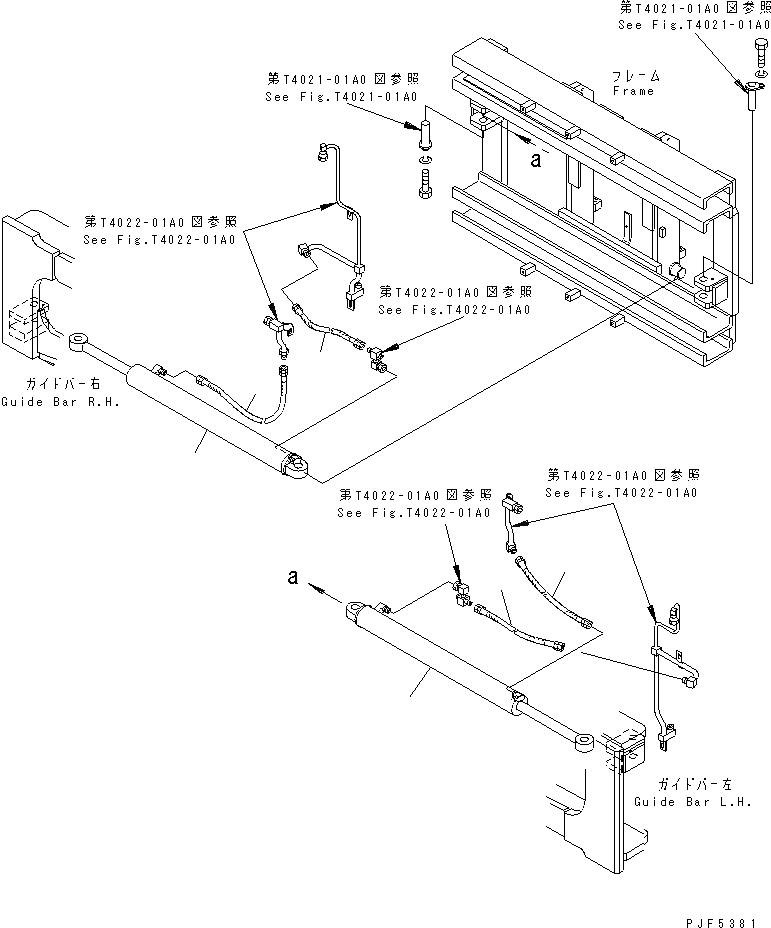 第T4021-01A0図参照
See Fig.T4021-01A0

フレーム
Frame

第T4021-01A0図参照
See Fig.T4021-01A0

a

第T4022-01A0図参照
See Fig.T4022-01A0

第T4022-01A0図参照
See Fig.T4022-01A0

ガイドバー右
Guide Bar R.H.

第T4022-01A0図参照
See Fig.T4022-01A0

第T4022-01A0図参照
See Fig.T4022-01A0

a

ガイドバー左
Guide Bar L.H.

PJF5381