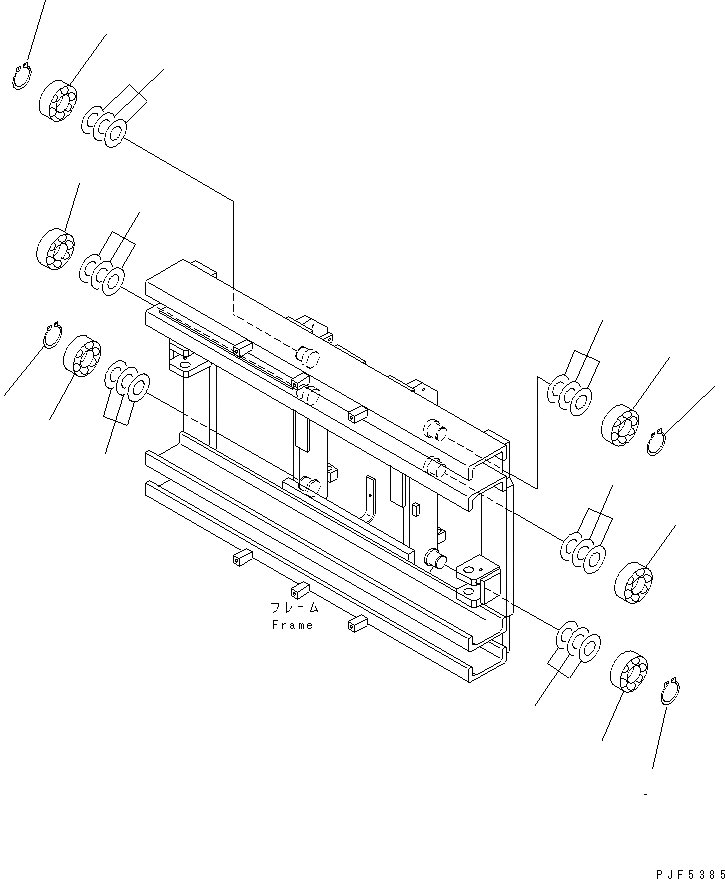 フレーム
Frame

PJF5385