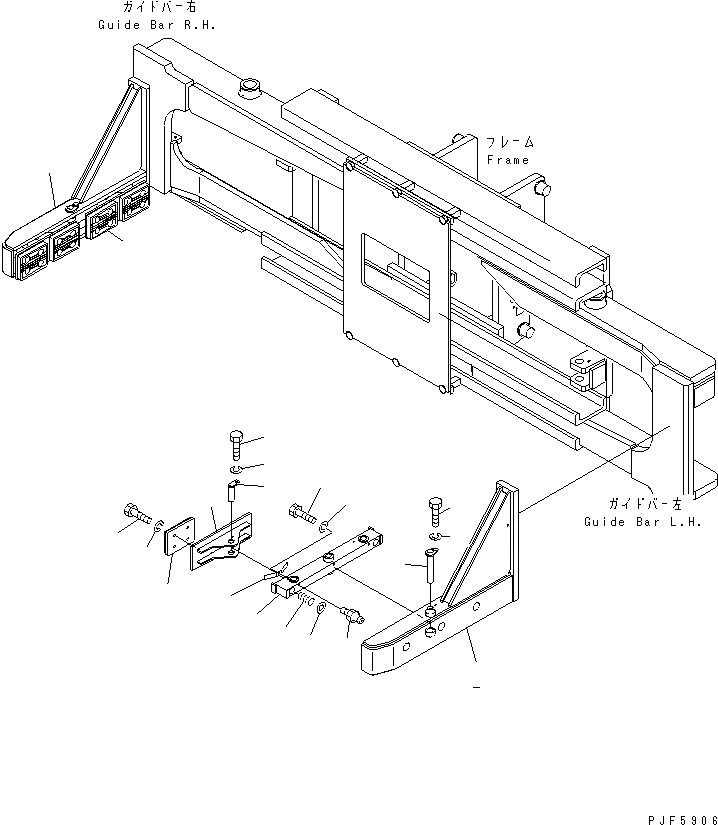 ガイドバー右
Guide Bar R.H.

フレーム
Frame

ガイドバー左
Guide Bar L.H.

PJF5906