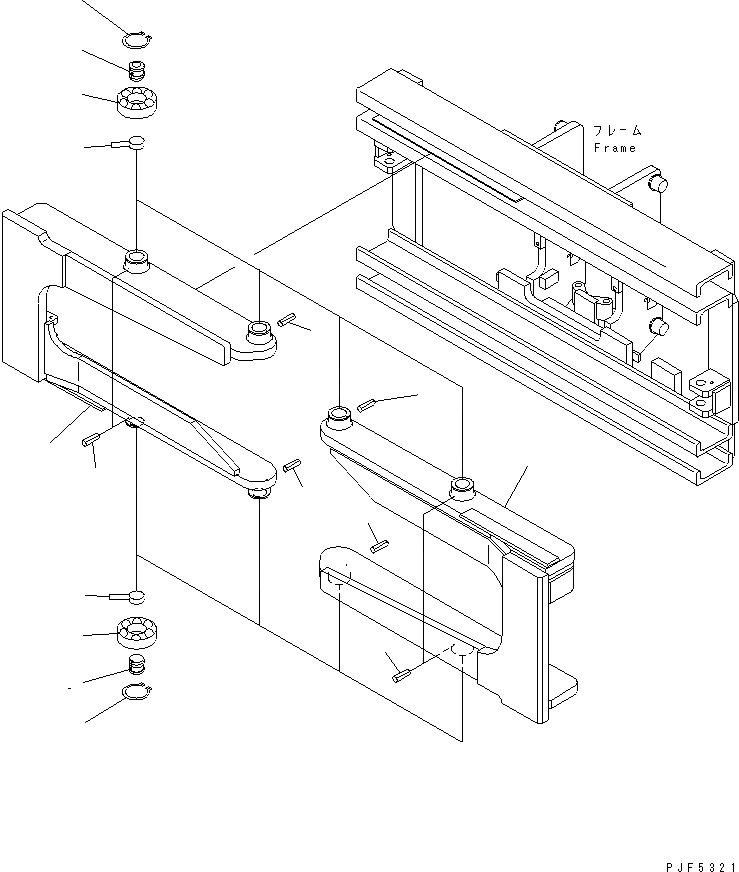 フレーム
Frame

PJF5321