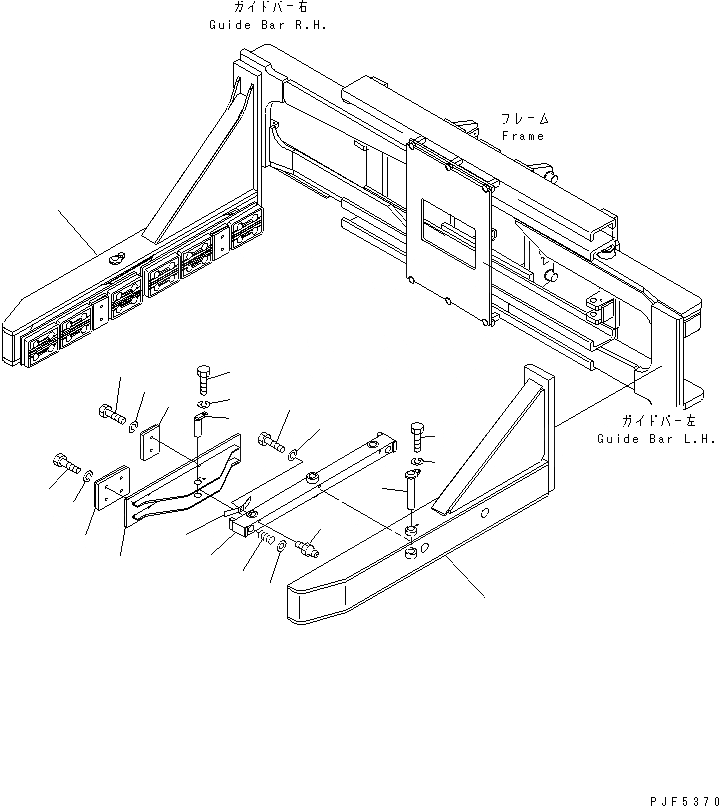 ガイドバー右
Guide Bar R.H.

フレーム
Frame

ガイドバー左
Guide Bar L.H.

PJF5370