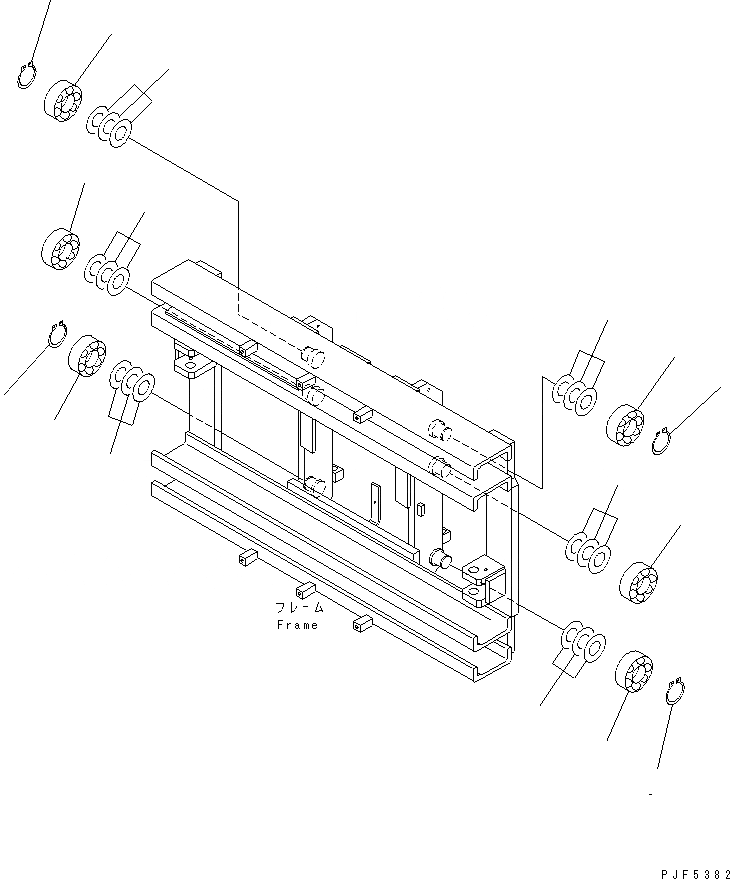 フレーム
Frame

PJF5382