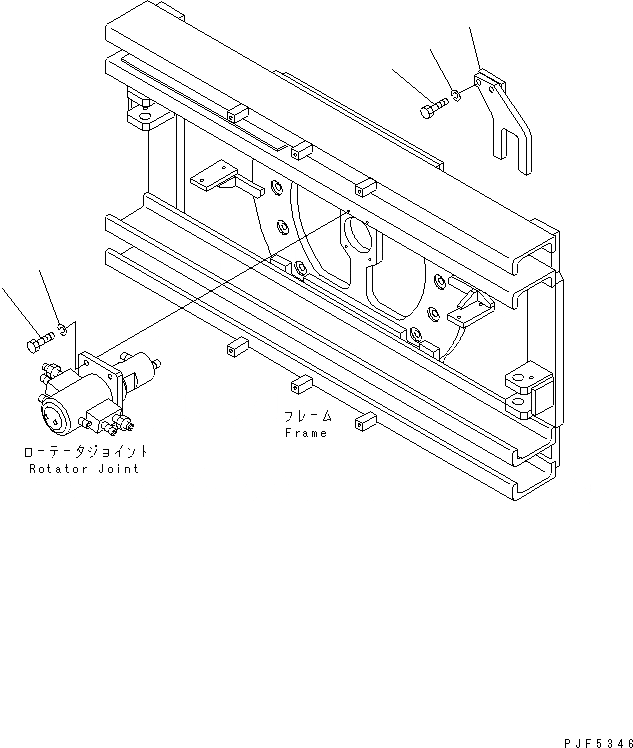 フレーム
Frame

ローテータジョイント
Rotator Joint

PJF5346