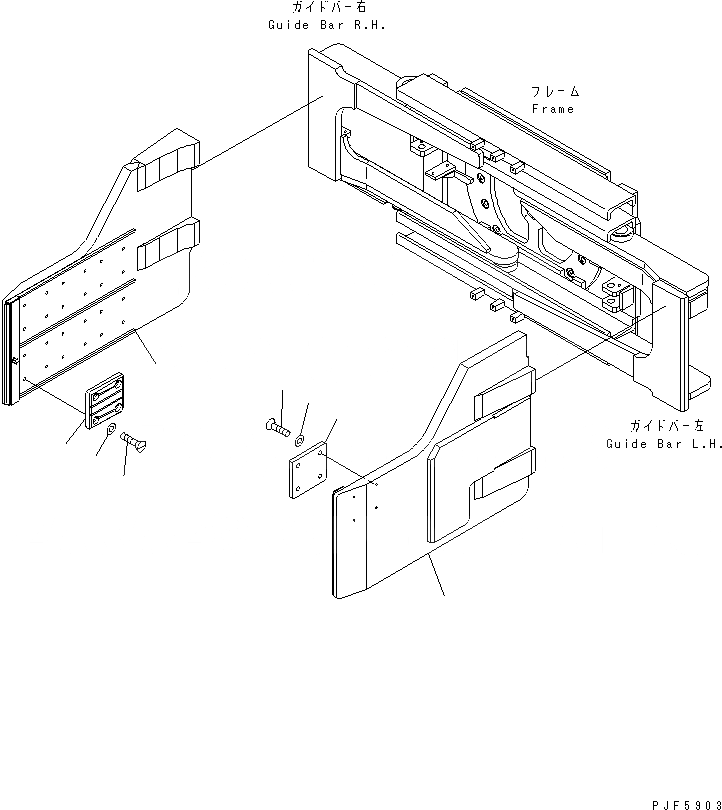 ガイドバー右
Guide Bar R.H.

フレーム
Frame

ガイドバー左
Guide Bar L.H.

PJF5903