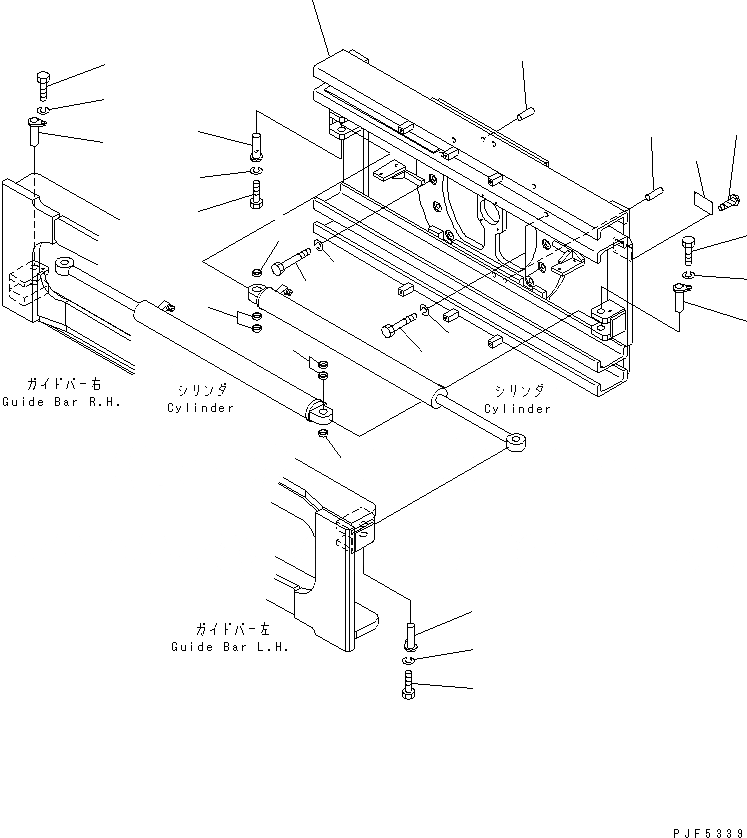 ガイドバー右
Guide Bar R.H.

シリンダ
Cylinder

シリンダ
Cylinder

ガイドバー左
Guide Bar L.H.

PJF5339