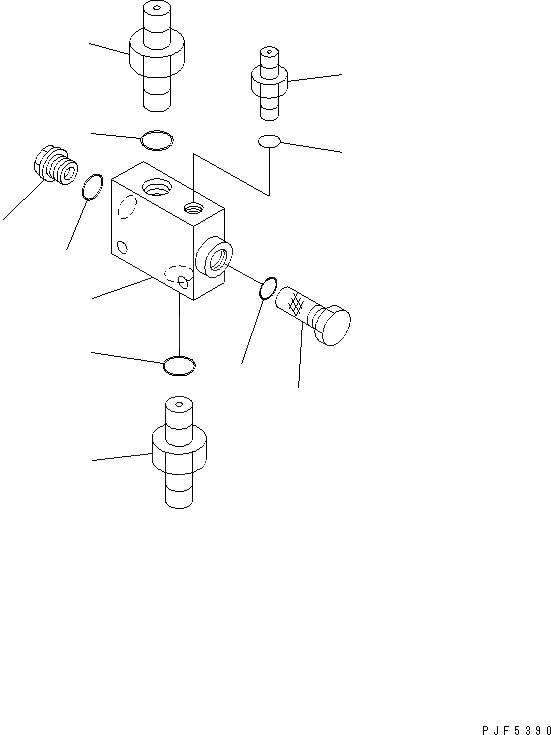 PJF5390