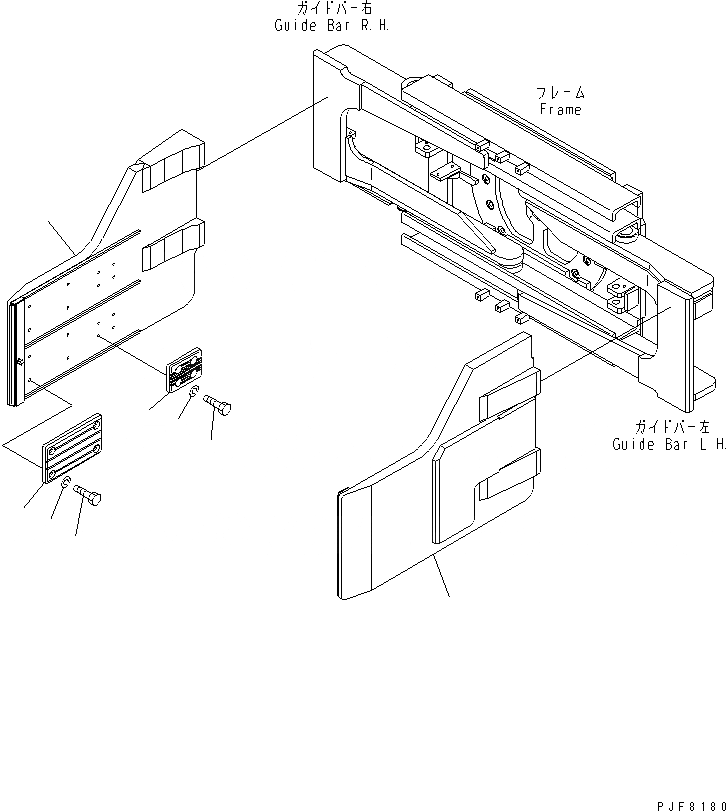 ガイドバー右
Guide Bar R.H.

フレーム
Frame

ガイドバー左
Guide Bar L.H.

PJF8180