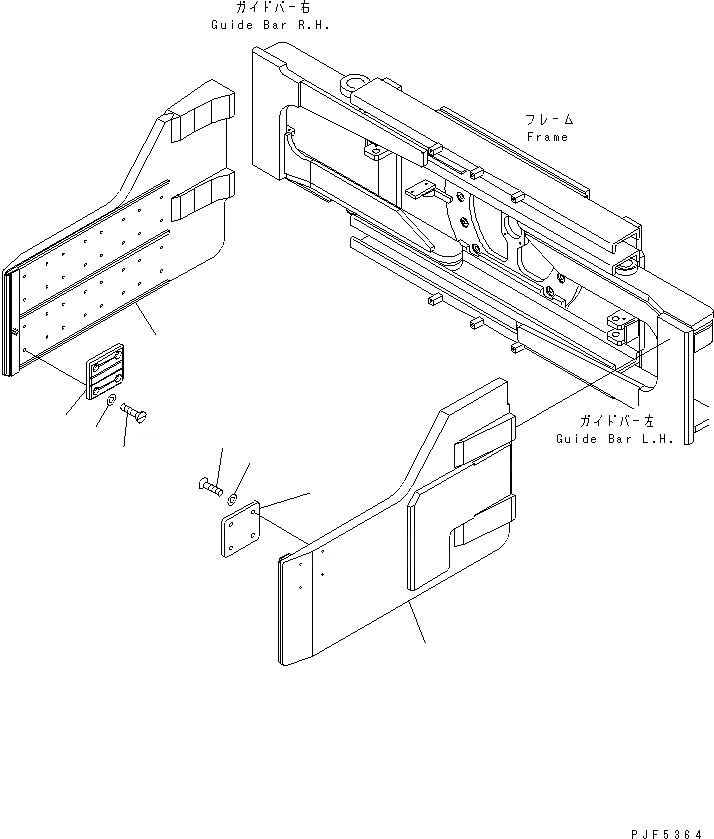 ガイドバー右
Guide Bar R.H.

フレーム
Frame

ガイドバー左
Guide Bar L.H.

PJF5364