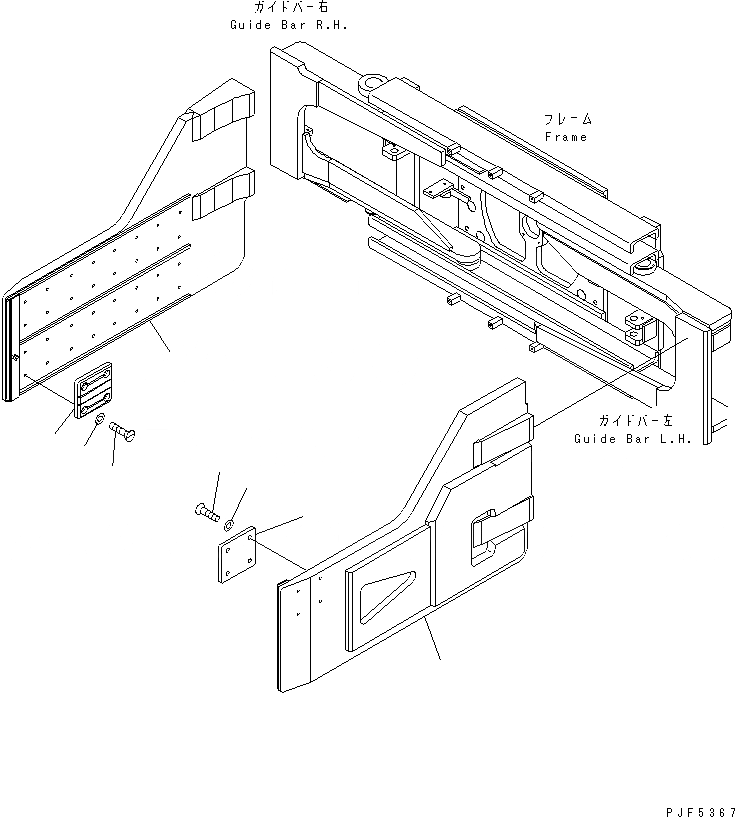 ガイドバー右
Guide Bar R.H.

フレーム
Frame

ガイドバー左
Guide Bar L.H.

PJF5367