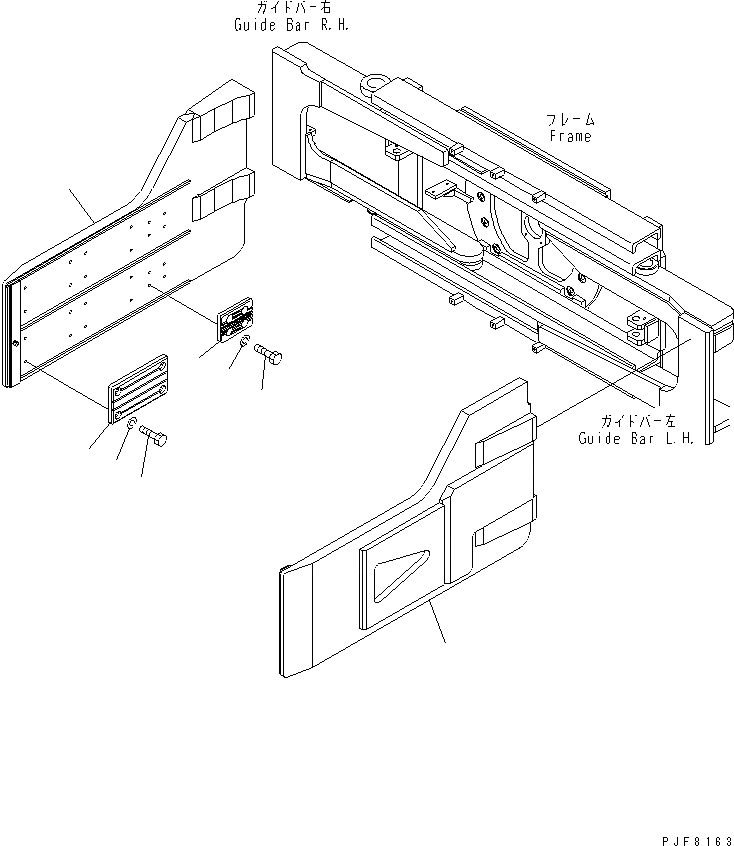 ガイドバー右
Guide Bar R.H.

フレーム
Frame

ガイドバー左
Guide Bar L.H.

PJF8163