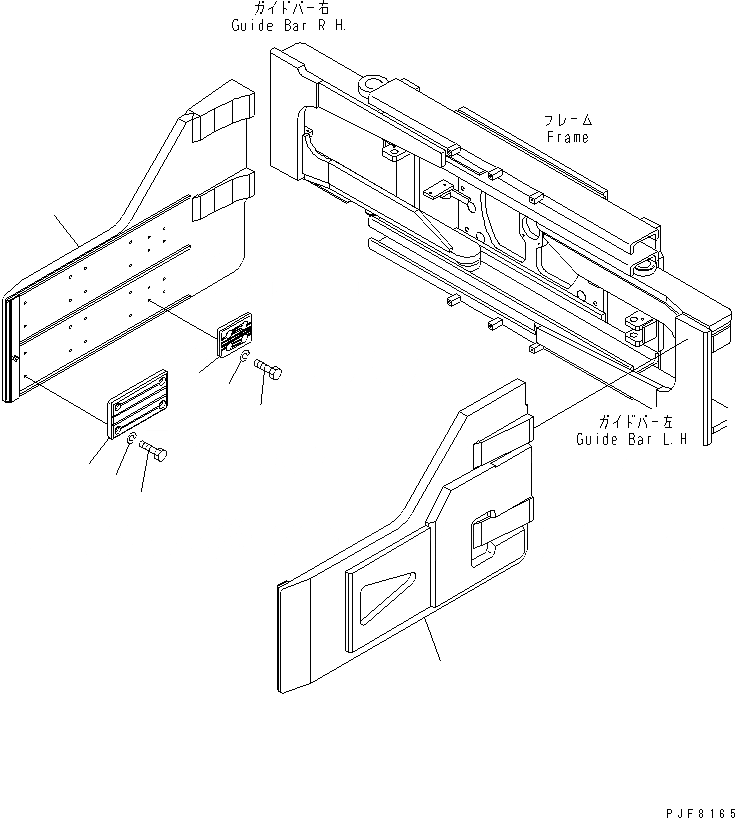 ガイドバー右
Guide Bar R H.

フレーム
Frame

ガイドバー左
Guide Bar L.H

PJF8165