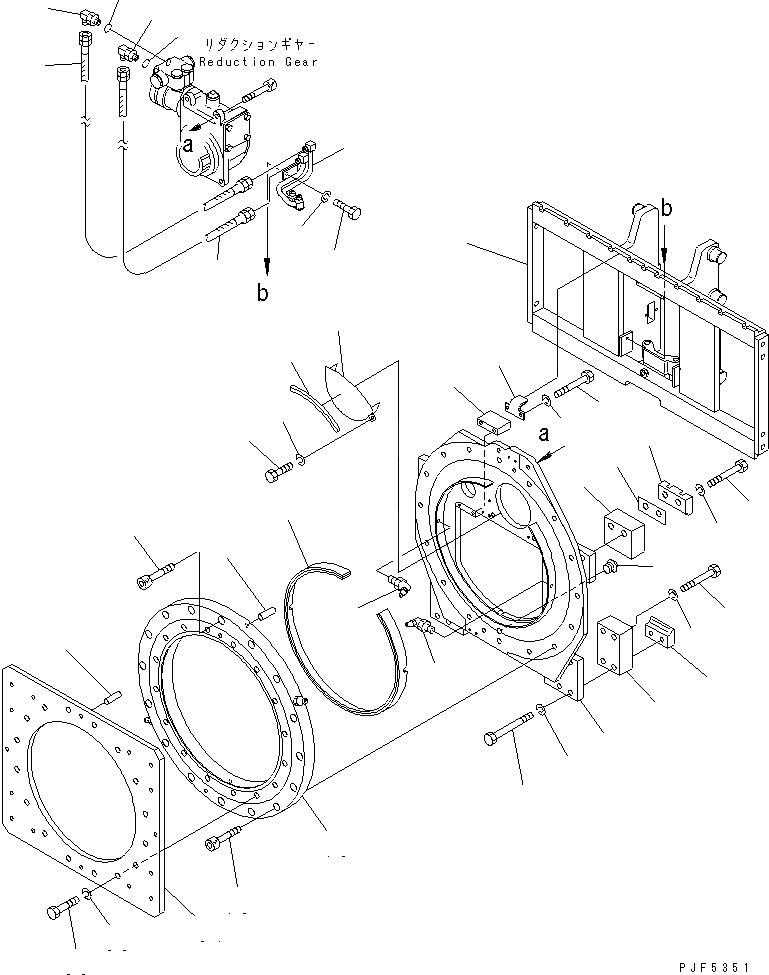 リダクションギヤー
Reduction Gear
a
b
b
a
PJF5351